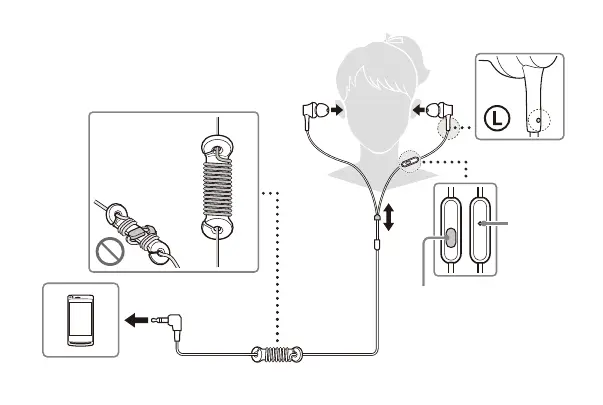 L