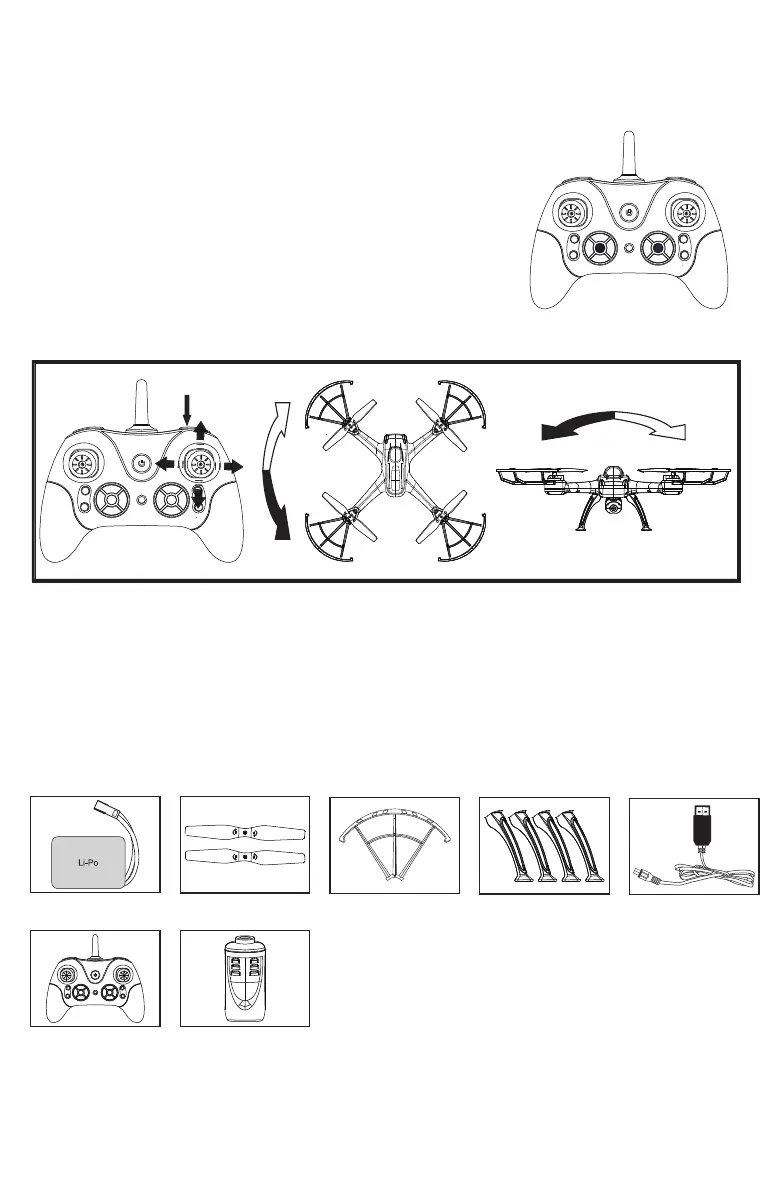 Li-Po