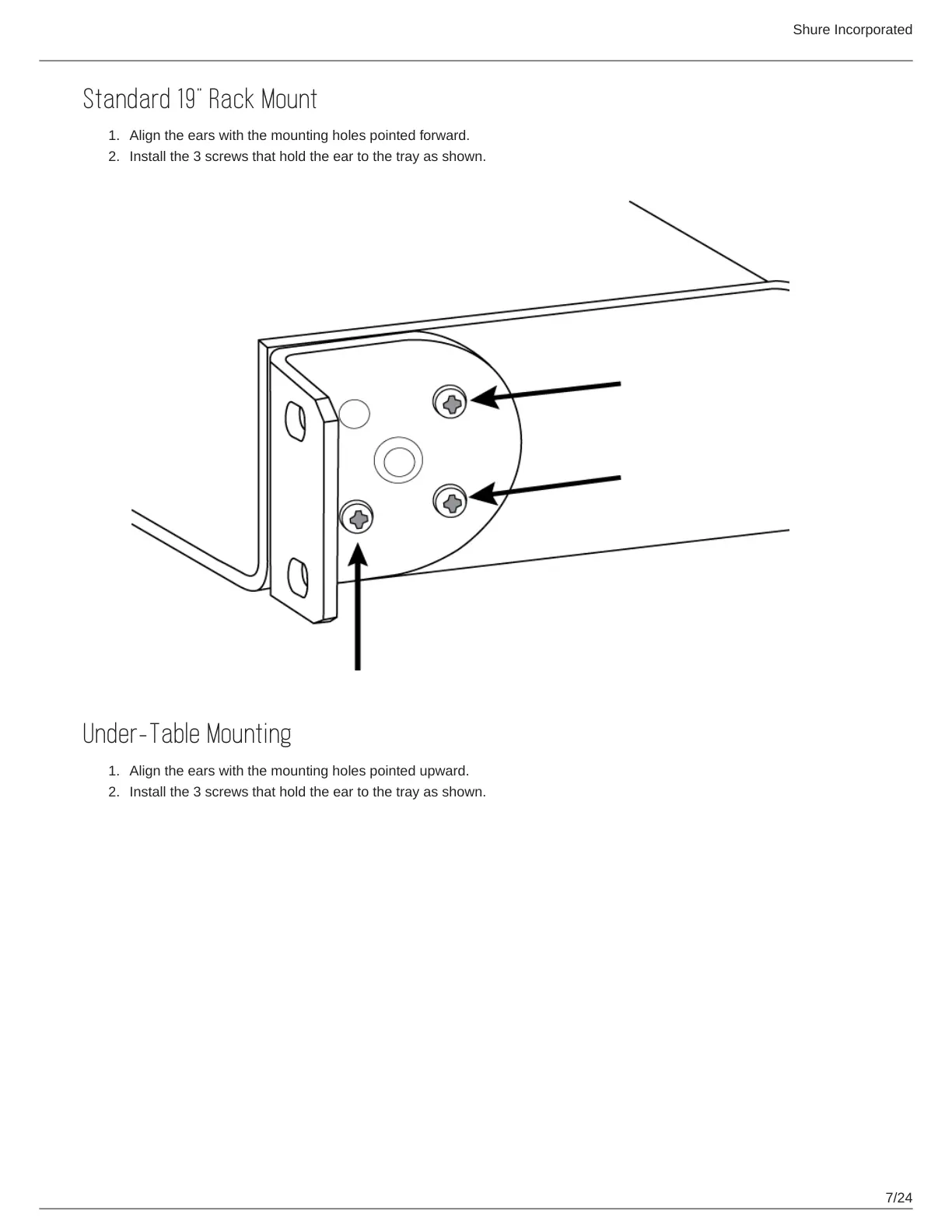 Shure Incorporated

Standard 19" Rack Mount

1. Align the ears with the mounting holes pointed forward.
2. Install the 3 screws that hold the ear to the tray as shown.

Under-Table Mounting

1. Align the ears with the mounting holes pointed upward.
2. Install the 3 screws that hold the ear to the tray as shown.

7/24