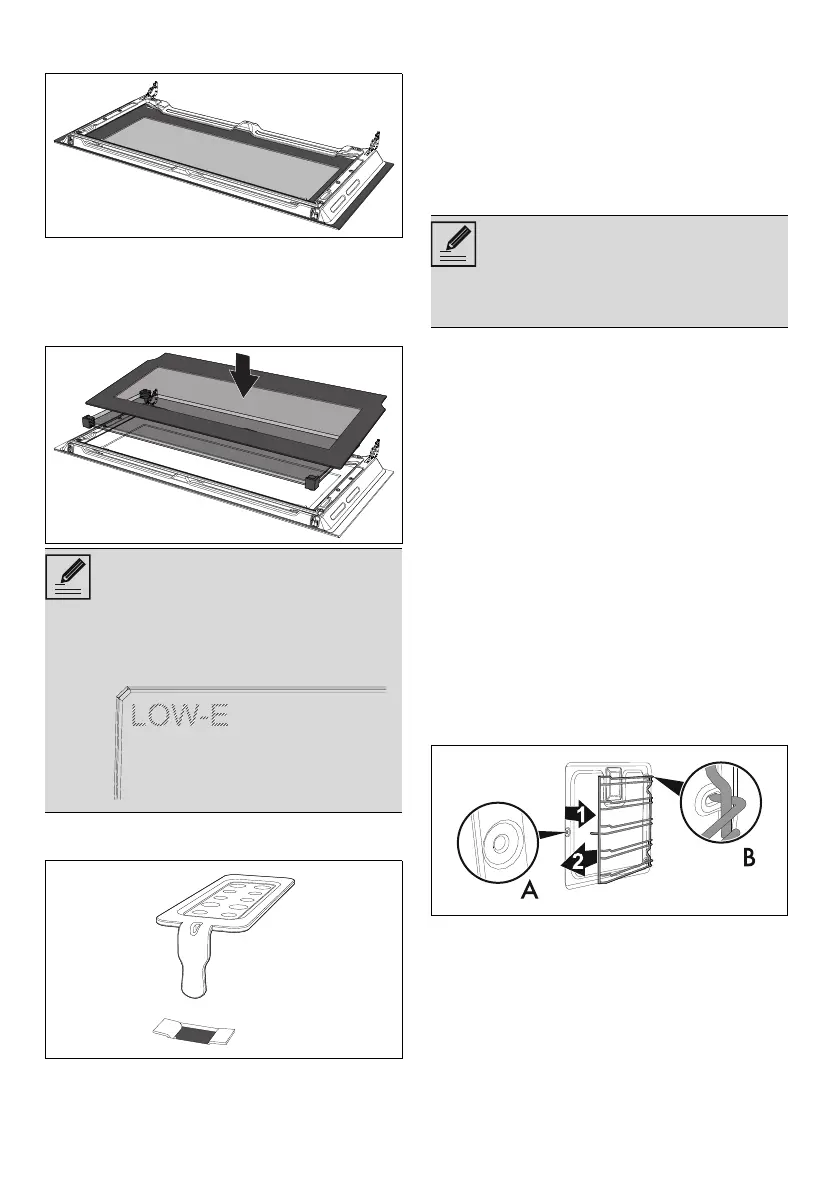 LOW-E

1

2

A

B