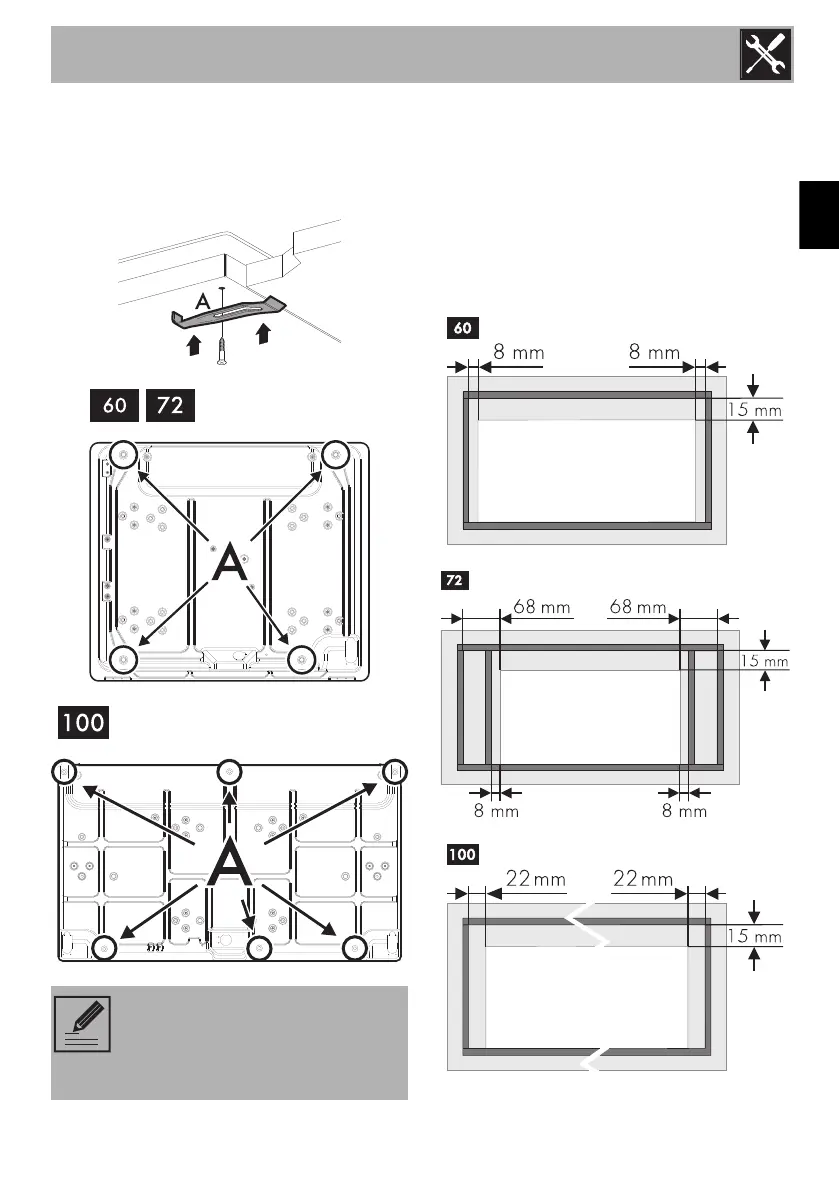 A

60 72

A

100

A

60

8 mm

8 mm

15 mm

72

68 mm

68 mm

15 mm

8 mm

8 mm

100

22 mm

22 mm

15 mm