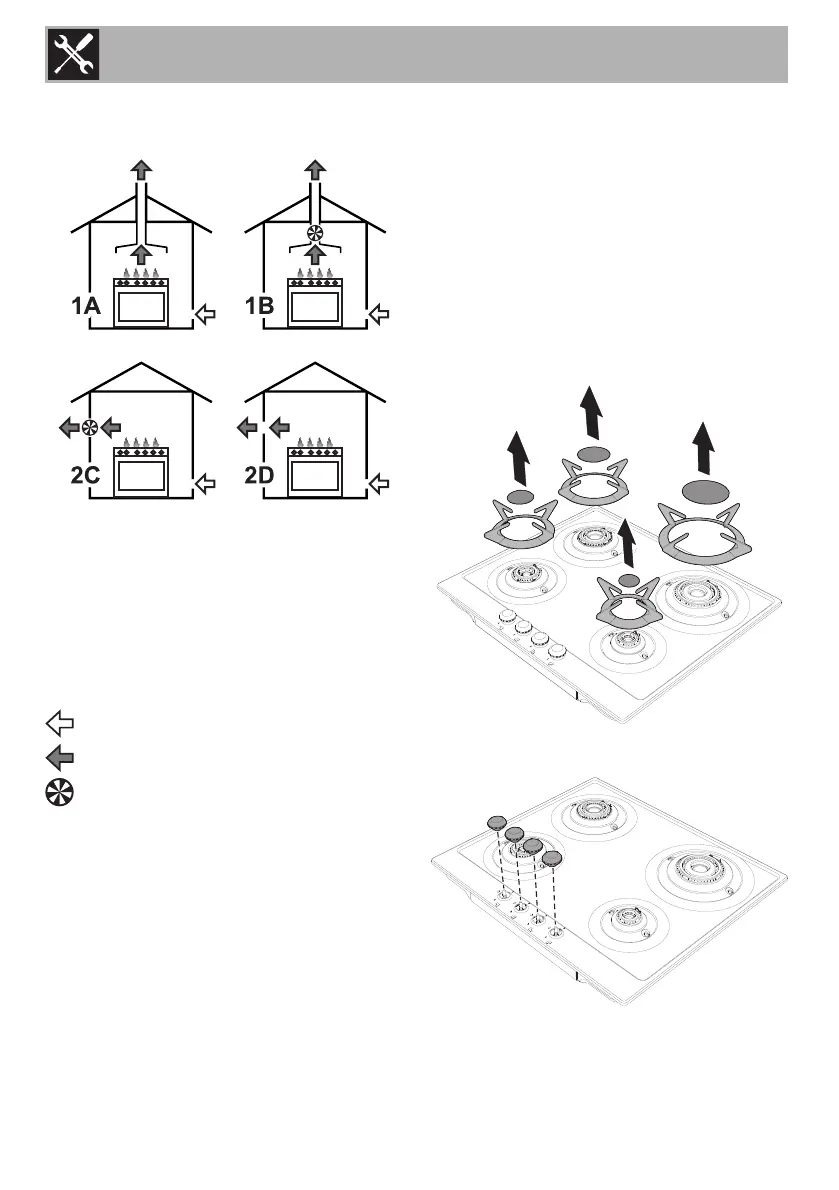 1A
1B
2C
2D