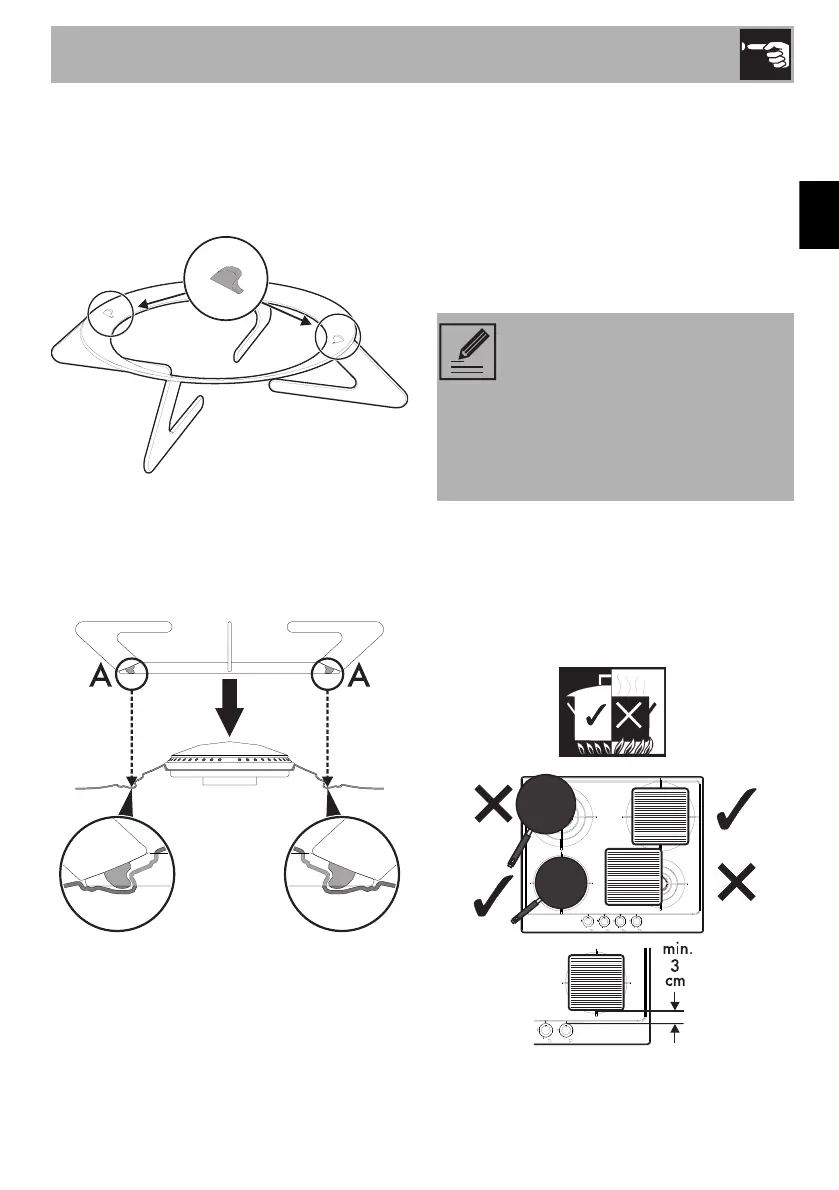 A

A

min.
3
cm