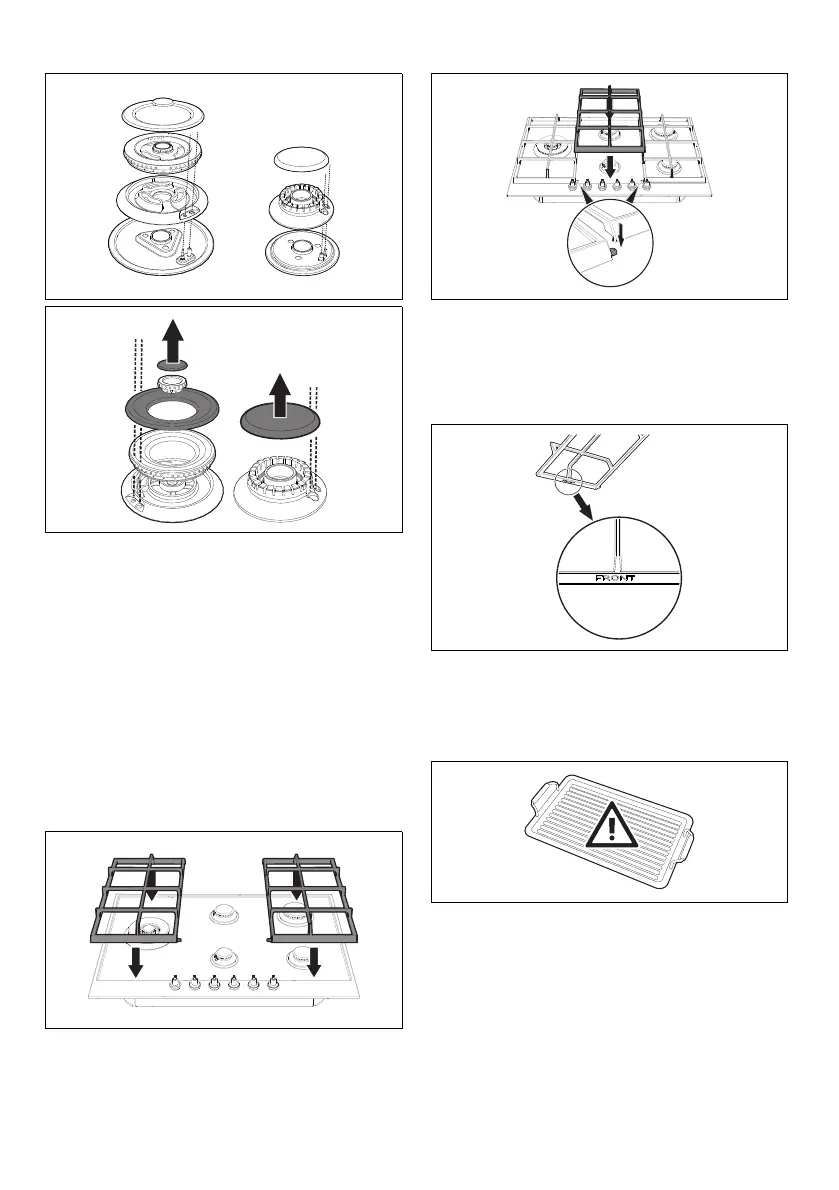 FRONT