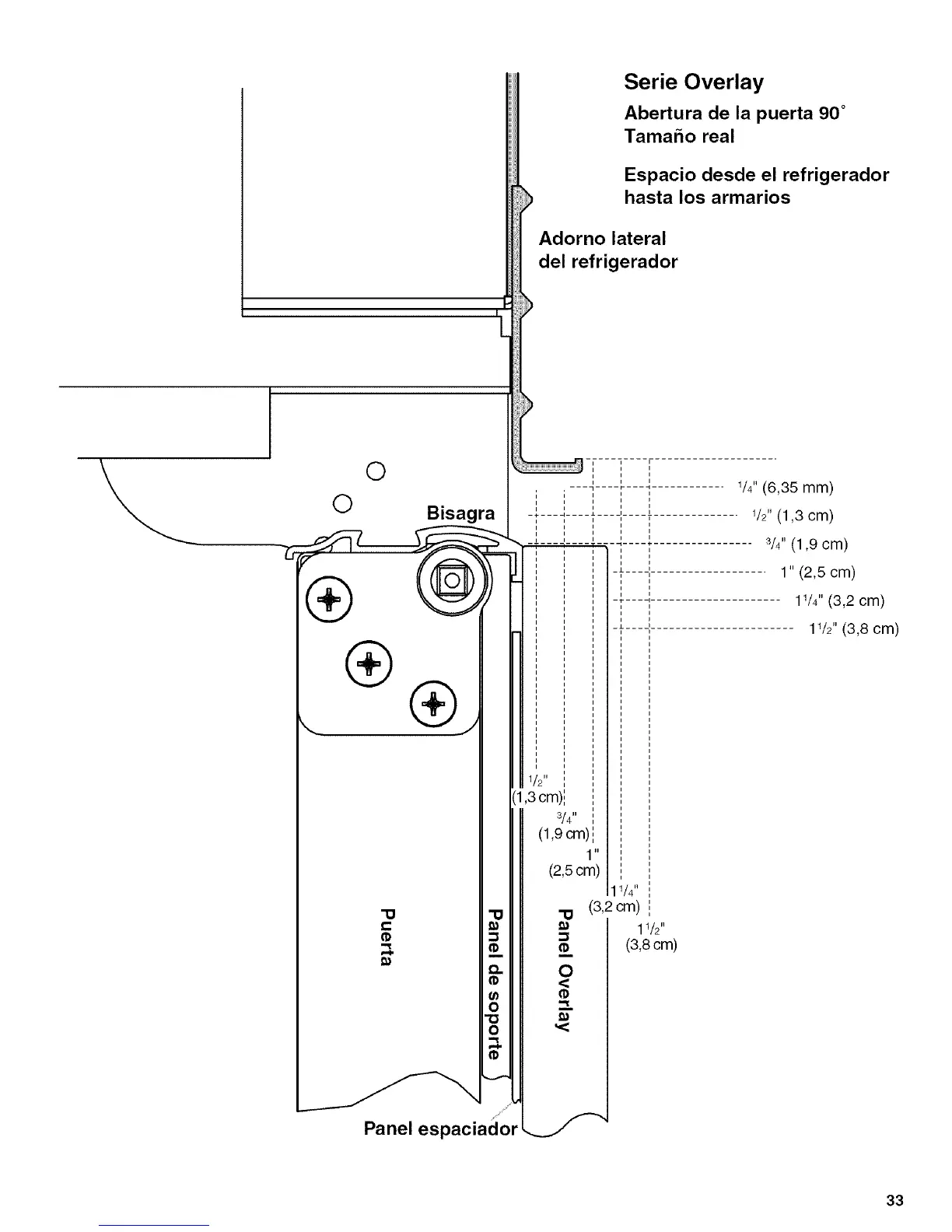 Serie Overlay

Abertura de la puerta 90°
Tamaño real

Espacio desde el refrigerador hasta los armarios

Adorno lateral del refrigerador

Bisagra

$\frac{1}{4}$" (6,35 mm)
$\frac{1}{2}$" (1,3 cm)
$\frac{3}{4}$" (1,9 cm)
1" (2,5 cm)
$1\frac{1}{4}$" (3,2 cm)
$1\frac{1}{2}$" (3,8 cm)

$\frac{1}{2}$" (1,3 cm)
$\frac{3}{4}$" (1,9 cm)
1" (2,5 cm)
$1\frac{1}{4}$" (3,2 cm)
$1\frac{1}{2}$" (3,8 cm)

Puerta

Panel de soporte

Panel Overlay

Panel espaciador

33