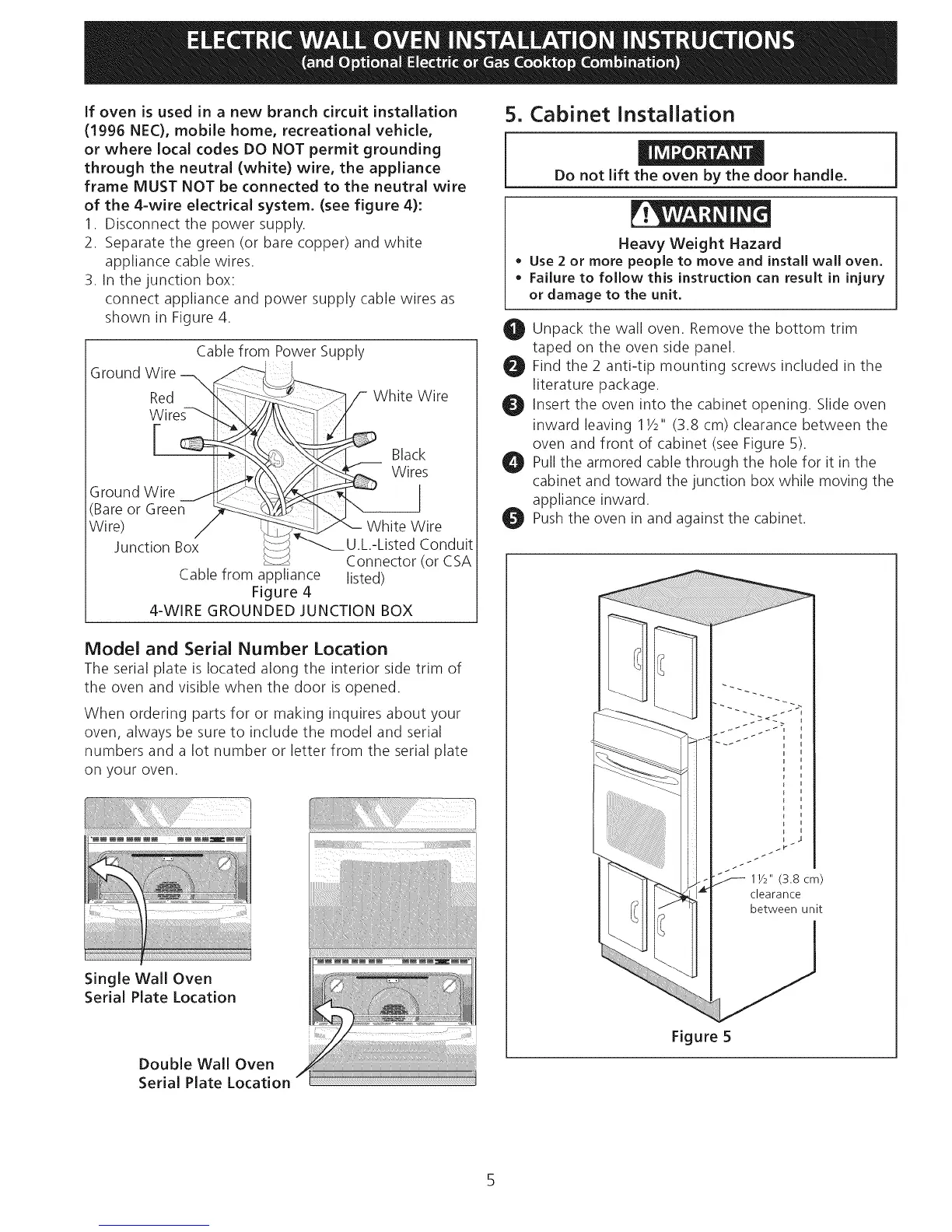 ELECTRIC WALL OVEN INSTALLATION INSTRUCTIONS
(and Optional Electric or Gas Cooktop Combination)

If oven is used in a new branch circuit installation (1996 NEC), mobile home, recreational vehicle, or where local codes DO NOT permit grounding through the neutral (white) wire, the appliance frame MUST NOT be connected to the neutral wire of the 4-wire electrical system. (see figure 4):
1. Disconnect the power supply.
2. Separate the green (or bare copper) and white appliance cable wires.
3. In the junction box:
connect appliance and power supply cable wires as shown in Figure 4.

Cable from Power Supply
Ground Wire
Red Wires
White Wire
Black Wires
Ground Wire (Bare or Green Wire)
White Wire
Junction Box
U.L.-Listed Conduit Connector (or CSA listed)
Cable from appliance
Figure 4
4-WIRE GROUNDED JUNCTION BOX

Model and Serial Number Location
The serial plate is located along the interior side trim of the oven and visible when the door is opened.

When ordering parts for or making inquires about your oven, always be sure to include the model and serial numbers and a lot number or letter from the serial plate on your oven.

Single Wall Oven
Serial Plate Location

Double Wall Oven
Serial Plate Location

5. Cabinet Installation

IMPORTANT
Do not lift the oven by the door handle.

WARNING
Heavy Weight Hazard
• Use 2 or more people to move and install wall oven.
• Failure to follow this instruction can result in injury or damage to the unit.

1 Unpack the wall oven. Remove the bottom trim taped on the oven side panel.
2 Find the 2 anti-tip mounting screws included in the literature package.
3 Insert the oven into the cabinet opening. Slide oven inward leaving 1½" (3.8 cm) clearance between the oven and front of cabinet (see Figure 5).
4 Pull the armored cable through the hole for it in the cabinet and toward the junction box while moving the appliance inward.
5 Push the oven in and against the cabinet.

1½" (3.8 cm) clearance between unit

Figure 5

5