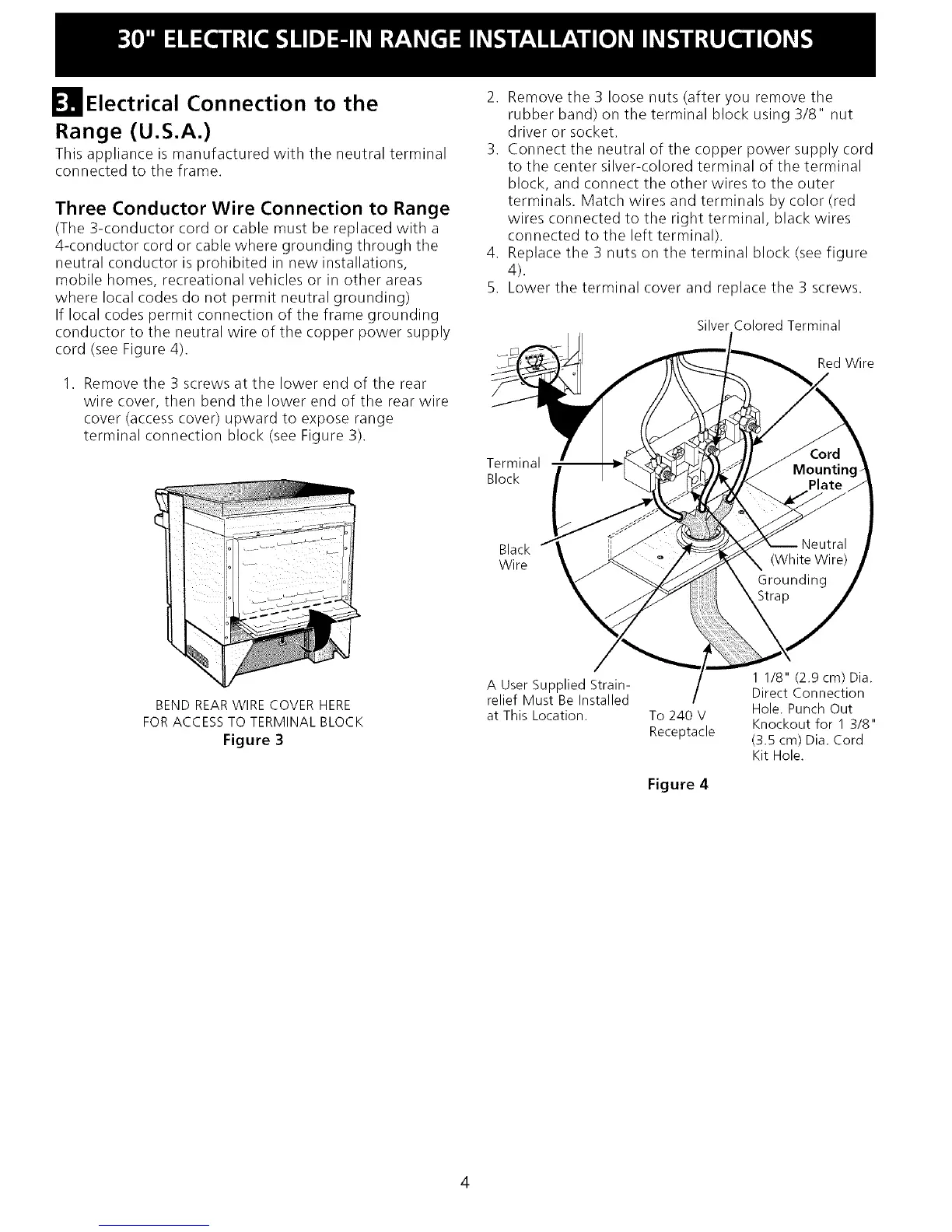 30" ELECTRIC SLIDE-IN RANGE INSTALLATION INSTRUCTIONS

3. Electrical Connection to the Range (U.S.A.)

This appliance is manufactured with the neutral terminal connected to the frame.

Three Conductor Wire Connection to Range

(The 3-conductor cord or cable must be replaced with a 4-conductor cord or cable where grounding through the neutral conductor is prohibited in new installations, mobile homes, recreational vehicles or in other areas where local codes do not permit neutral grounding)
If local codes permit connection of the frame grounding conductor to the neutral wire of the copper power supply cord (see Figure 4).

1. Remove the 3 screws at the lower end of the rear wire cover, then bend the lower end of the rear wire cover (access cover) upward to expose range terminal connection block (see Figure 3).

BEND REAR WIRE COVER HERE FOR ACCESS TO TERMINAL BLOCK
Figure 3

2. Remove the 3 loose nuts (after you remove the rubber band) on the terminal block using 3/8" nut driver or socket.
3. Connect the neutral of the copper power supply cord to the center silver-colored terminal of the terminal block, and connect the other wires to the outer terminals. Match wires and terminals by color (red wires connected to the right terminal, black wires connected to the left terminal).
4. Replace the 3 nuts on the terminal block (see figure 4).
5. Lower the terminal cover and replace the 3 screws.

Silver Colored Terminal
Red Wire
Terminal Block
Cord Mounting Plate
Black Wire
Neutral (White Wire)
Grounding Strap
A User Supplied Strain-relief Must Be Installed at This Location.
To 240 V Receptacle
1 1/8" (2.9 cm) Dia. Direct Connection Hole. Punch Out Knockout for 1 3/8" (3.5 cm) Dia. Cord Kit Hole.

Figure 4

4