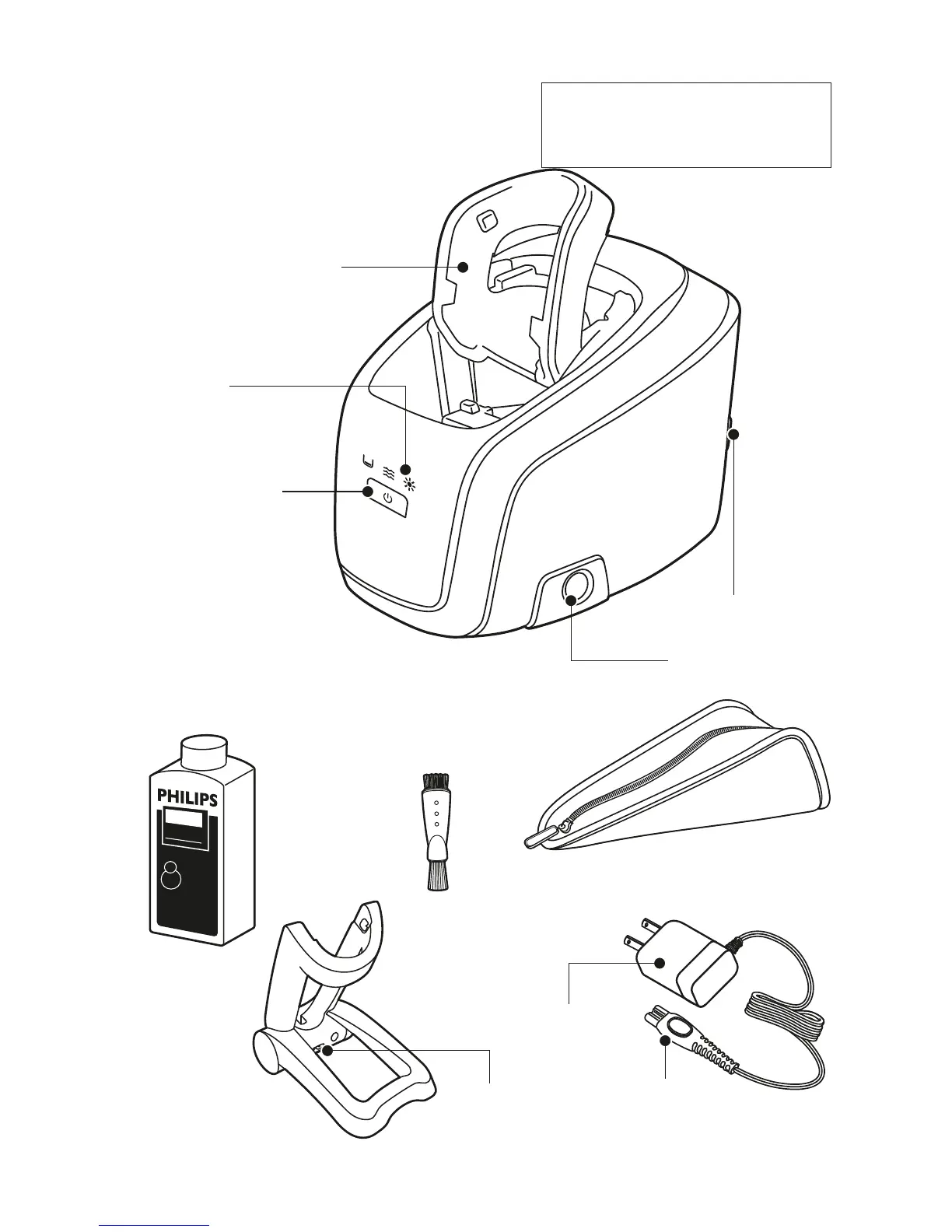 PHILIPS