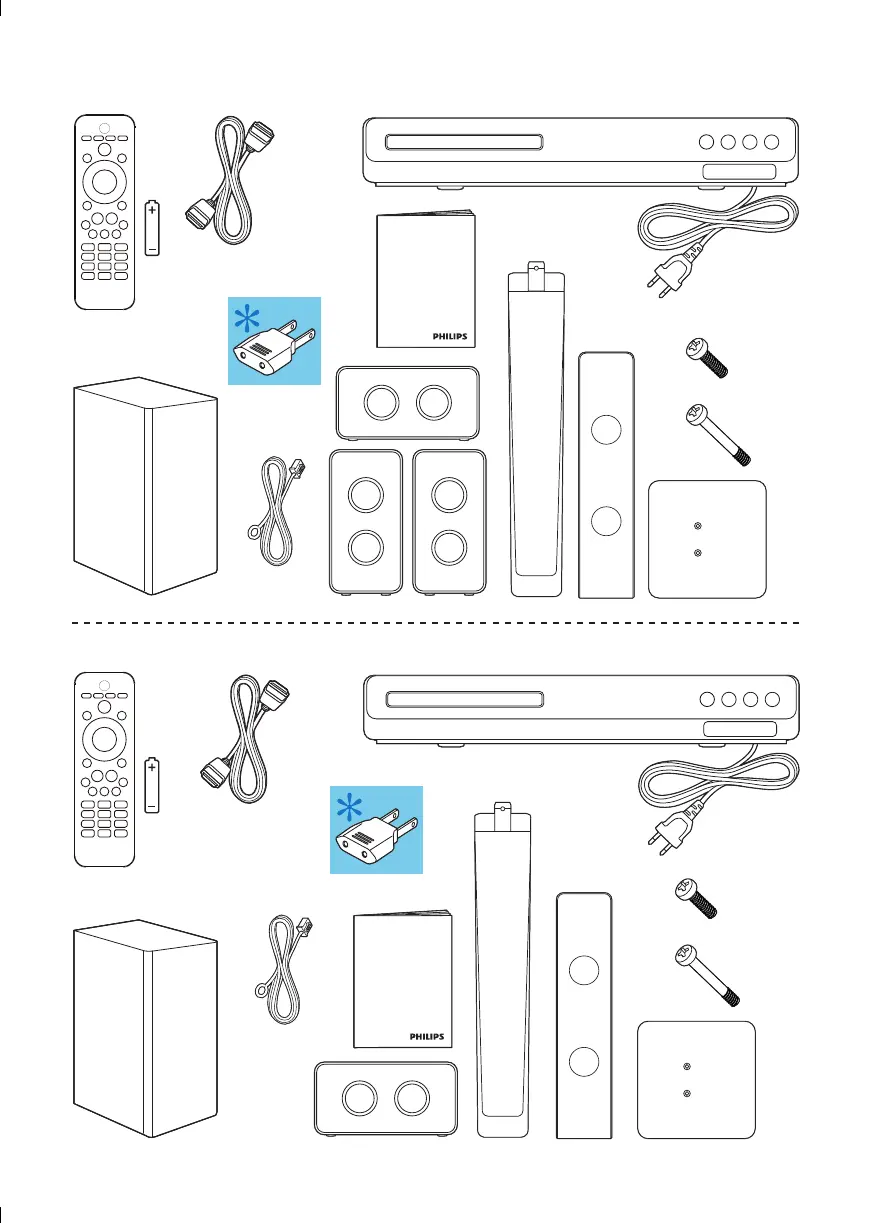 PHILIPS

PHILIPS