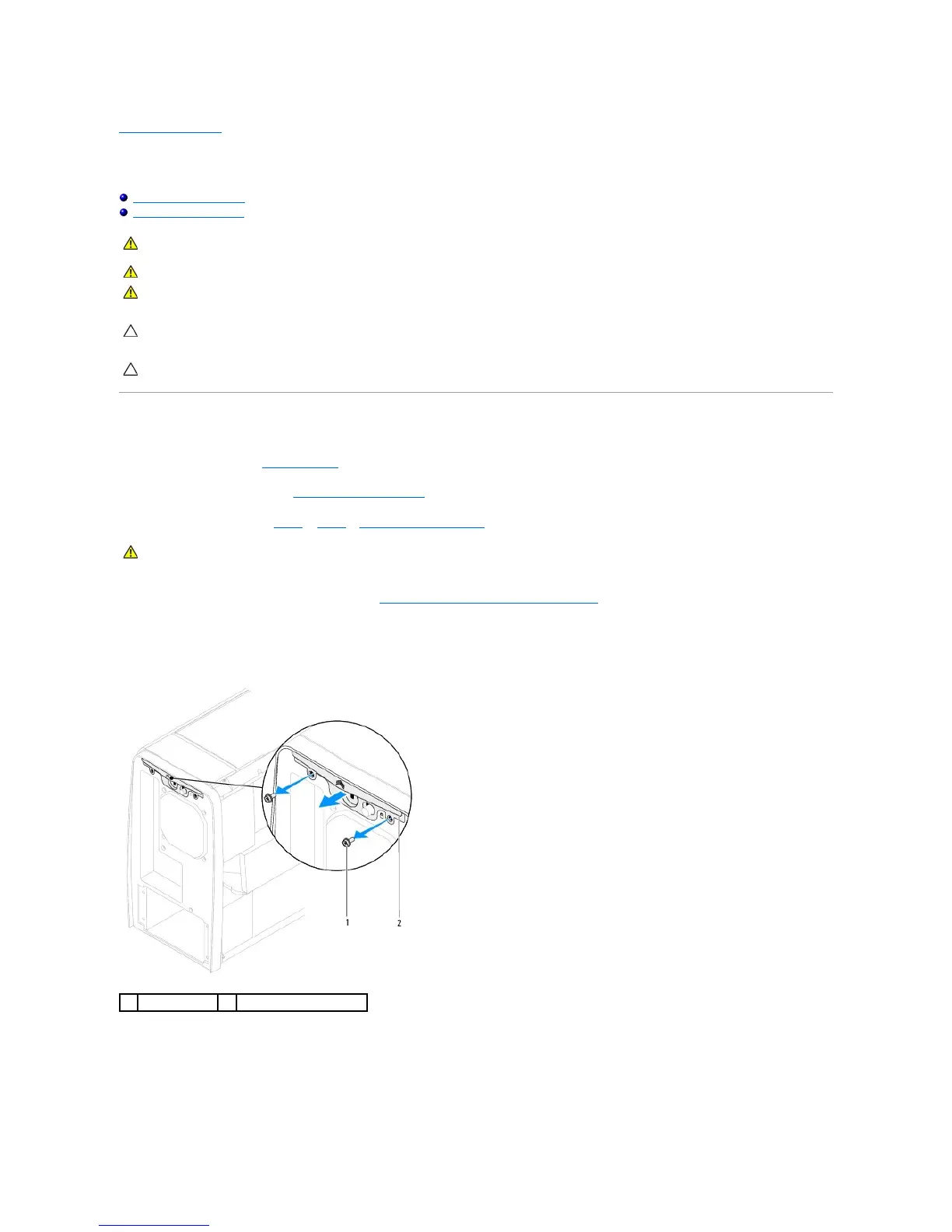 1

2