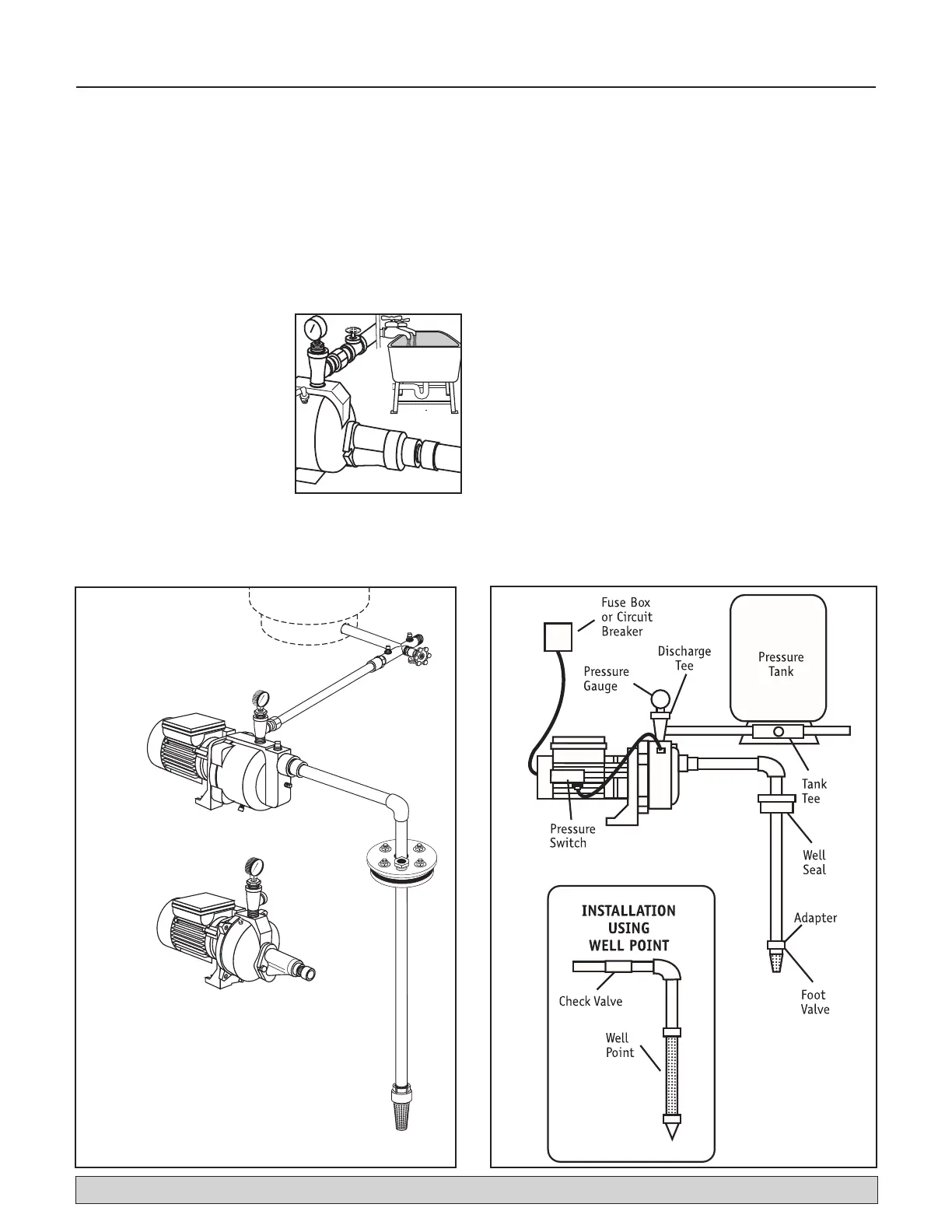 Fuse Box or Circuit Breaker

Discharge Tee

Pressure Gauge

Pressure Tank

Tank Tee

Pressure Switch

Well Seal

Adapter

Foot Valve

INSTALLATION USING WELL POINT

Check Valve

Well Point