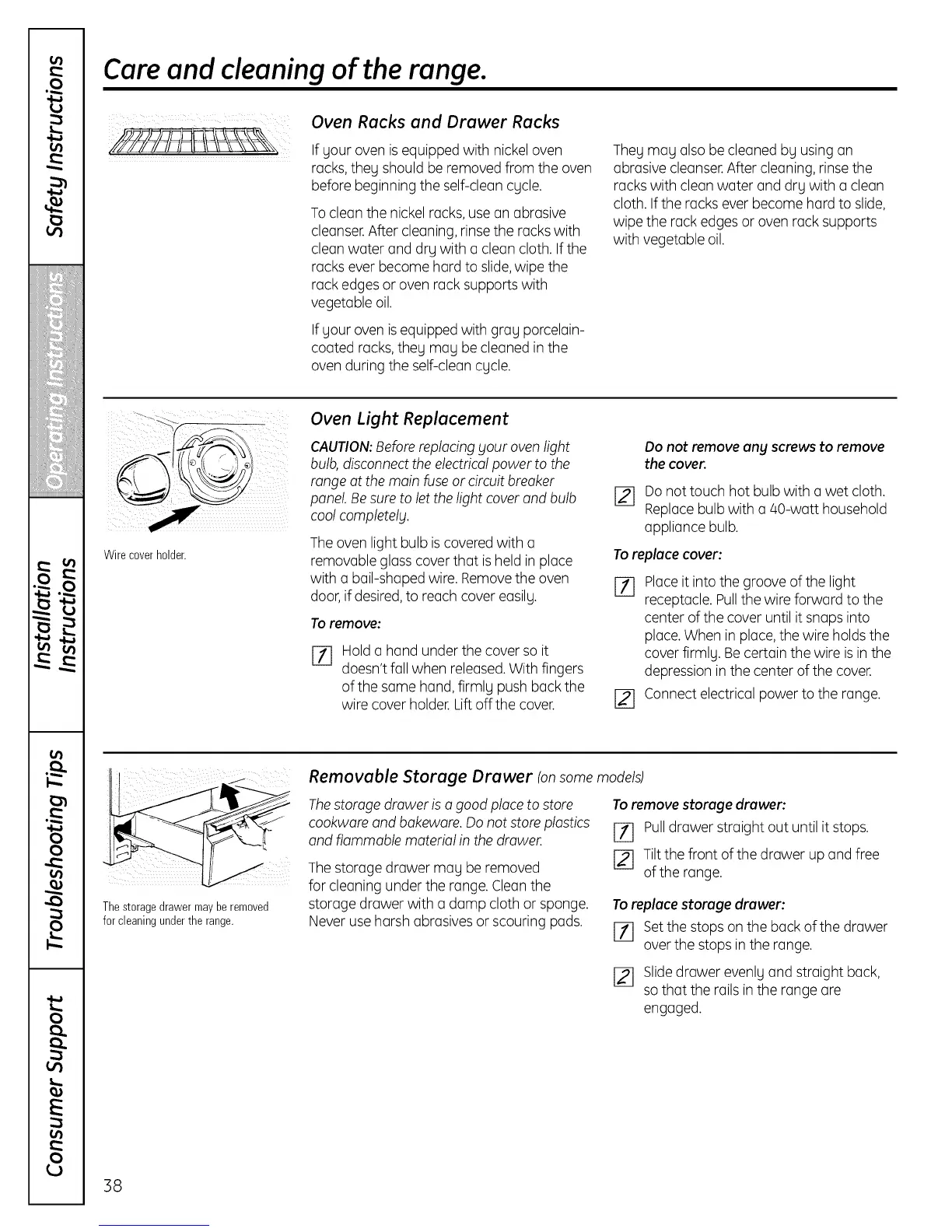 Safety Instructions

Operating Instructions

Installation Instructions

Troubleshooting Tips

Consumer Support

Care and cleaning of the range.

Oven Racks and Drawer Racks

If your oven is equipped with nickel oven racks, they should be removed from the oven before beginning the self-clean cycle.

To clean the nickel racks, use an abrasive cleanser. After cleaning, rinse the racks with clean water and dry with a clean cloth. If the racks ever become hard to slide, wipe the rack edges or oven rack supports with vegetable oil.

If your oven is equipped with gray porcelain-coated racks, they may be cleaned in the oven during the self-clean cycle.

They may also be cleaned by using an abrasive cleanser. After cleaning, rinse the racks with clean water and dry with a clean cloth. If the racks ever become hard to slide, wipe the rack edges or oven rack supports with vegetable oil.

Wire cover holder.

Oven Light Replacement

CAUTION: Before replacing your oven light bulb, disconnect the electrical power to the range at the main fuse or circuit breaker panel. Be sure to let the light cover and bulb cool completely.

The oven light bulb is covered with a removable glass cover that is held in place with a bail-shaped wire. Remove the oven door, if desired, to reach cover easily.

To remove:

1 Hold a hand under the cover so it doesn't fall when released. With fingers of the same hand, firmly push back the wire cover holder. Lift off the cover.

Do not remove any screws to remove the cover.

2 Do not touch hot bulb with a wet cloth. Replace bulb with a 40-watt household appliance bulb.

To replace cover:

1 Place it into the groove of the light receptacle. Pull the wire forward to the center of the cover until it snaps into place. When in place, the wire holds the cover firmly. Be certain the wire is in the depression in the center of the cover.

2 Connect electrical power to the range.

The storage drawer may be removed for cleaning under the range.

Removable Storage Drawer (on some models)

The storage drawer is a good place to store cookware and bakeware. Do not store plastics and flammable material in the drawer.

The storage drawer may be removed for cleaning under the range. Clean the storage drawer with a damp cloth or sponge. Never use harsh abrasives or scouring pads.

To remove storage drawer:

1 Pull drawer straight out until it stops.

2 Tilt the front of the drawer up and free of the range.

To replace storage drawer:

1 Set the stops on the back of the drawer over the stops in the range.

2 Slide drawer evenly and straight back, so that the rails in the range are engaged.

38