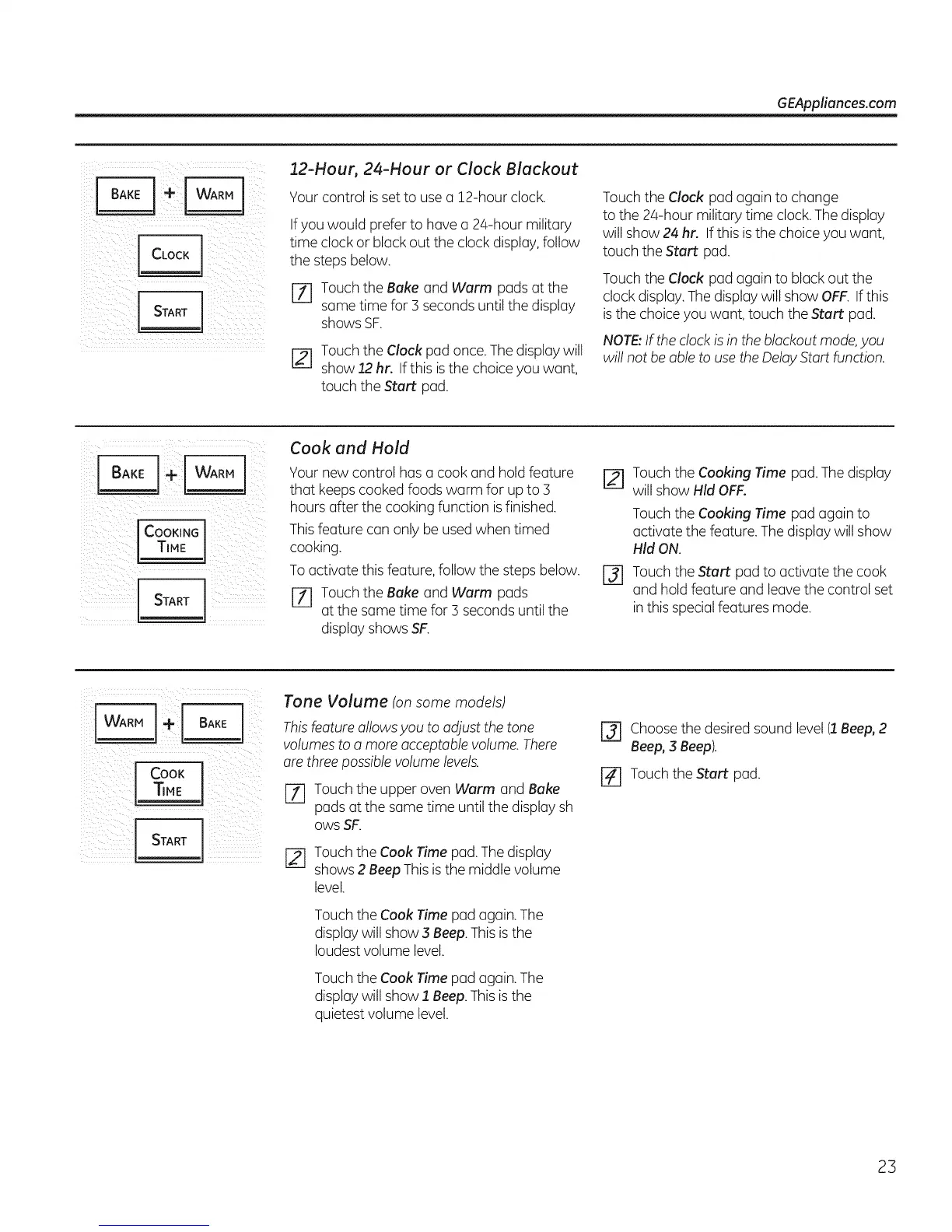 GEAppliances.com

BAKE + WARM

CLOCK

START

12-Hour, 24-Hour or Clock Blackout

Your control is set to use a 12-hour clock.

If you would prefer to have a 24-hour military time clock or black out the clock display, follow the steps below.

1 Touch the Bake and Warm pads at the same time for 3 seconds until the display shows SF.

2 Touch the Clock pad once. The display will show 12 hr. If this is the choice you want, touch the Start pad.

Touch the Clock pad again to change to the 24-hour military time clock. The display will show 24 hr. If this is the choice you want, touch the Start pad.

Touch the Clock pad again to black out the clock display. The display will show OFF. If this is the choice you want, touch the Start pad.

NOTE: If the clock is in the blackout mode, you will not be able to use the Delay Start function.

BAKE + WARM

COOKING TIME

START

Cook and Hold

Your new control has a cook and hold feature that keeps cooked foods warm for up to 3 hours after the cooking function is finished.

This feature can only be used when timed cooking.

To activate this feature, follow the steps below.

1 Touch the Bake and Warm pads at the same time for 3 seconds until the display shows SF.

2 Touch the Cooking Time pad. The display will show Hld OFF.

Touch the Cooking Time pad again to activate the feature. The display will show Hld ON.

3 Touch the Start pad to activate the cook and hold feature and leave the control set in this special features mode.

WARM + BAKE

COOK TIME

START

Tone Volume (on some models)

This feature allows you to adjust the tone volumes to a more acceptable volume. There are three possible volume levels.

1 Touch the upper oven Warm and Bake pads at the same time until the display sh ows SF.

2 Touch the Cook Time pad. The display shows 2 Beep This is the middle volume level.

Touch the Cook Time pad again. The display will show 3 Beep. This is the loudest volume level.

Touch the Cook Time pad again. The display will show 1 Beep. This is the quietest volume level.

3 Choose the desired sound level (1 Beep, 2 Beep, 3 Beep).

4 Touch the Start pad.

23