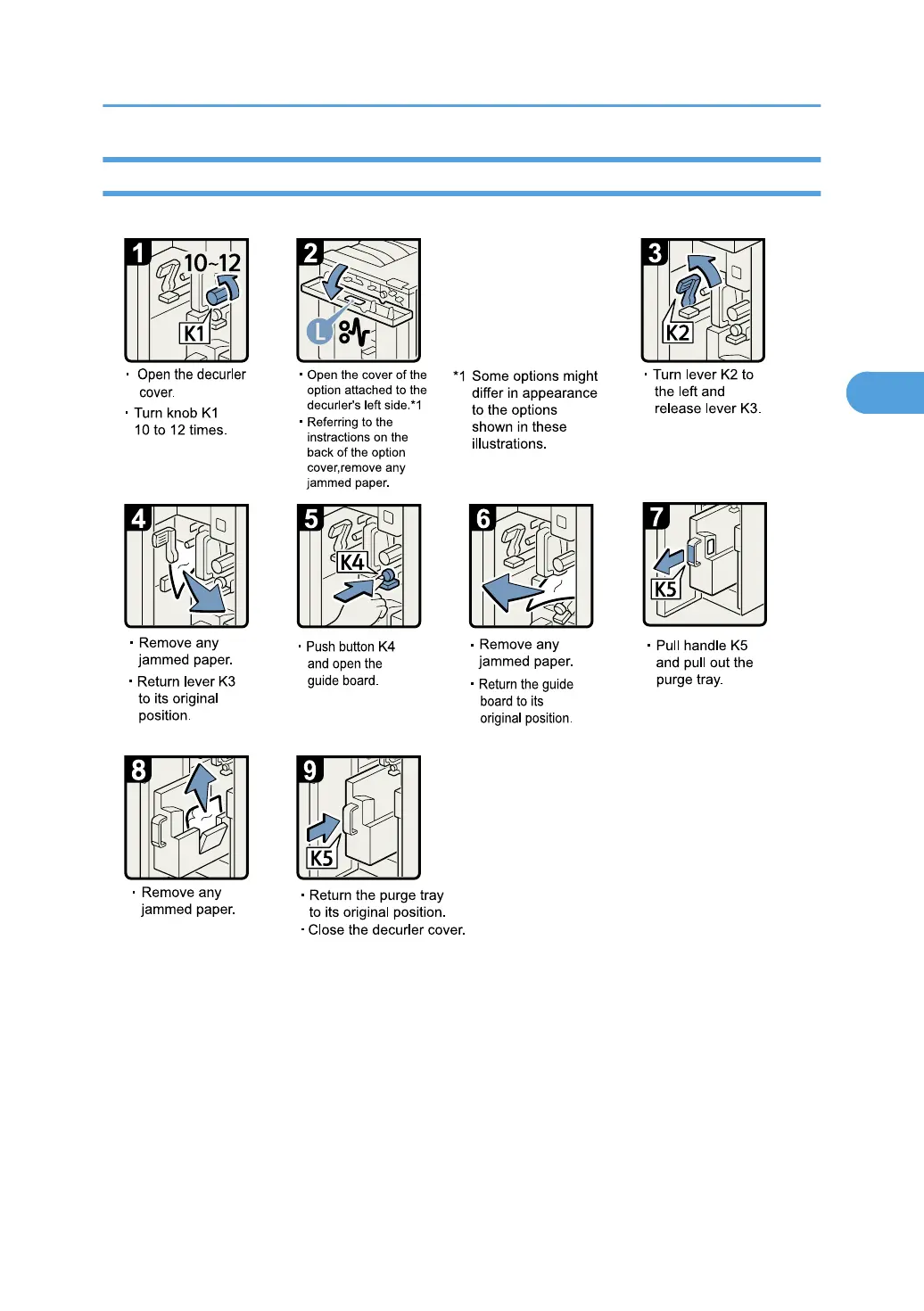 1

10~12

K1

· Open the decurler cover.

· Turn knob K1 10 to 12 times.

2

L

· Open the cover of the option attached to the decurler's left side.*1

· Referring to the instractions on the back of the option cover,remove any jammed paper.

*1 Some options might differ in appearance to the options shown in these illustrations.

3

K2

· Turn lever K2 to the left and release lever K3.

4

· Remove any jammed paper.

· Return lever K3 to its original position.

5

K4

· Push button K4 and open the guide board.

6

· Remove any jammed paper.

· Return the guide board to its original position.

7

K5

· Pull handle K5 and pull out the purge tray.

8

· Remove any jammed paper.

9

K5

· Return the purge tray to its original position.

· Close the decurler cover.