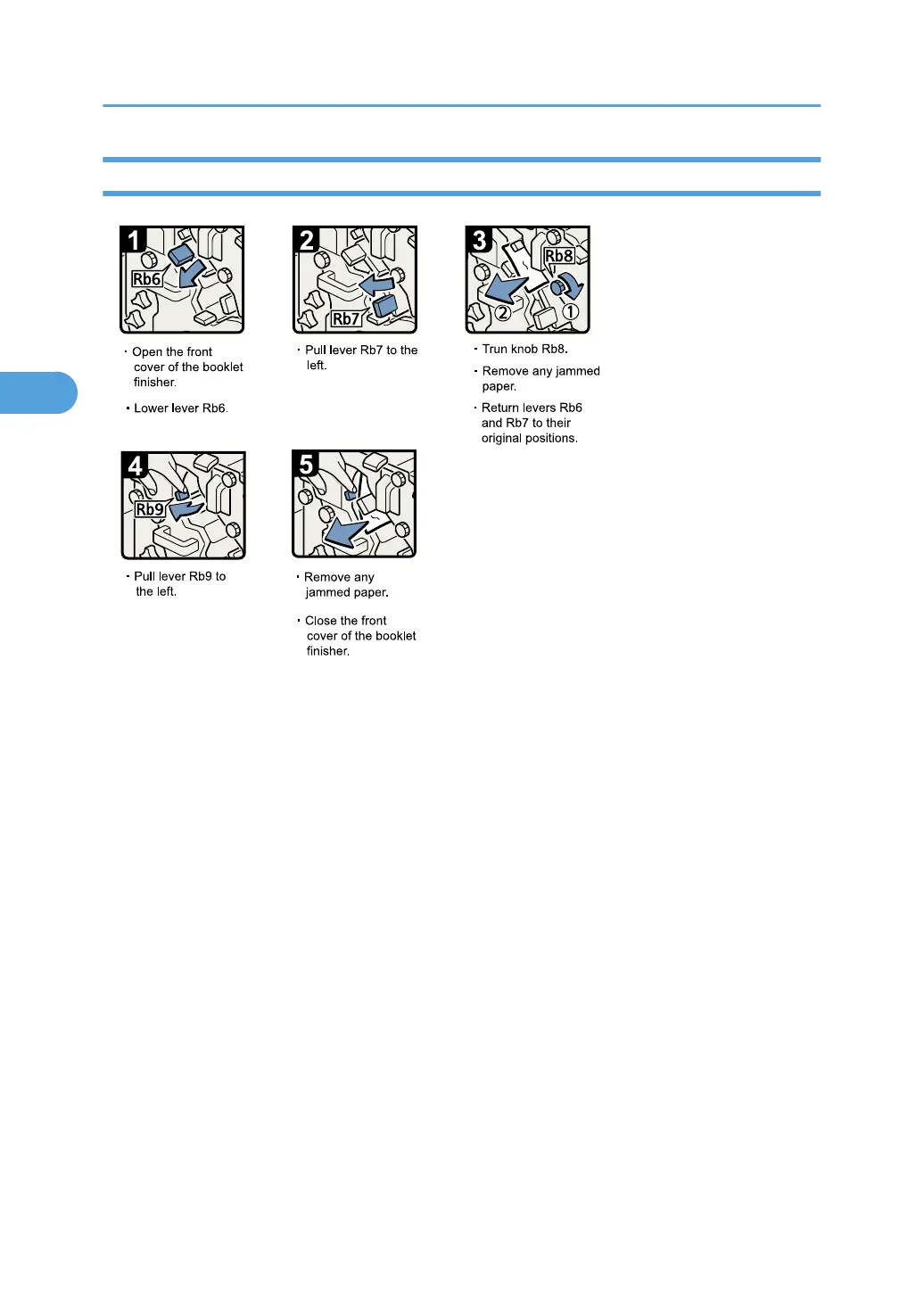 1

Rb6

· Open the front cover of the booklet finisher.

· Lower lever Rb6.

2

Rb7

· Pull lever Rb7 to the left.

3

Rb8

②

①

· Trun knob Rb8.

· Remove any jammed paper.

· Return levers Rb6 and Rb7 to their original positions.

4

Rb9

· Pull lever Rb9 to the left.

5

· Remove any jammed paper.

· Close the front cover of the booklet finisher.