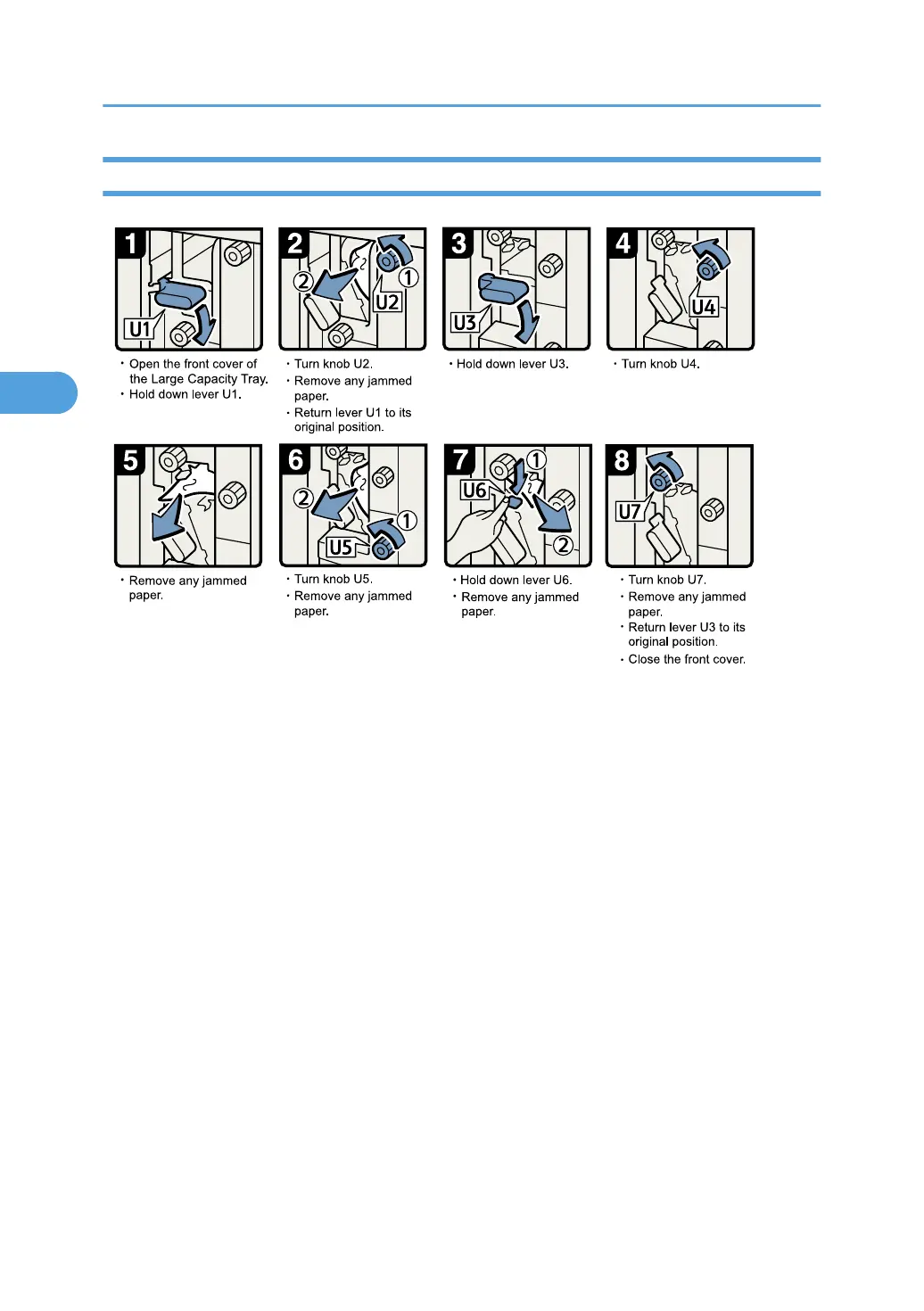 1

U1

• Open the front cover of the Large Capacity Tray.
• Hold down lever U1.

2

①
②
U2

• Turn knob U2.
• Remove any jammed paper.
• Return lever U1 to its original position.

3

U3

• Hold down lever U3.

4

U4

• Turn knob U4.

5

• Remove any jammed paper.

6

①
②
U5

• Turn knob U5.
• Remove any jammed paper.

7

①
②
U6

• Hold down lever U6.
• Remove any jammed paper.

8

U7

• Turn knob U7.
• Remove any jammed paper.
• Return lever U3 to its original position.
• Close the front cover.