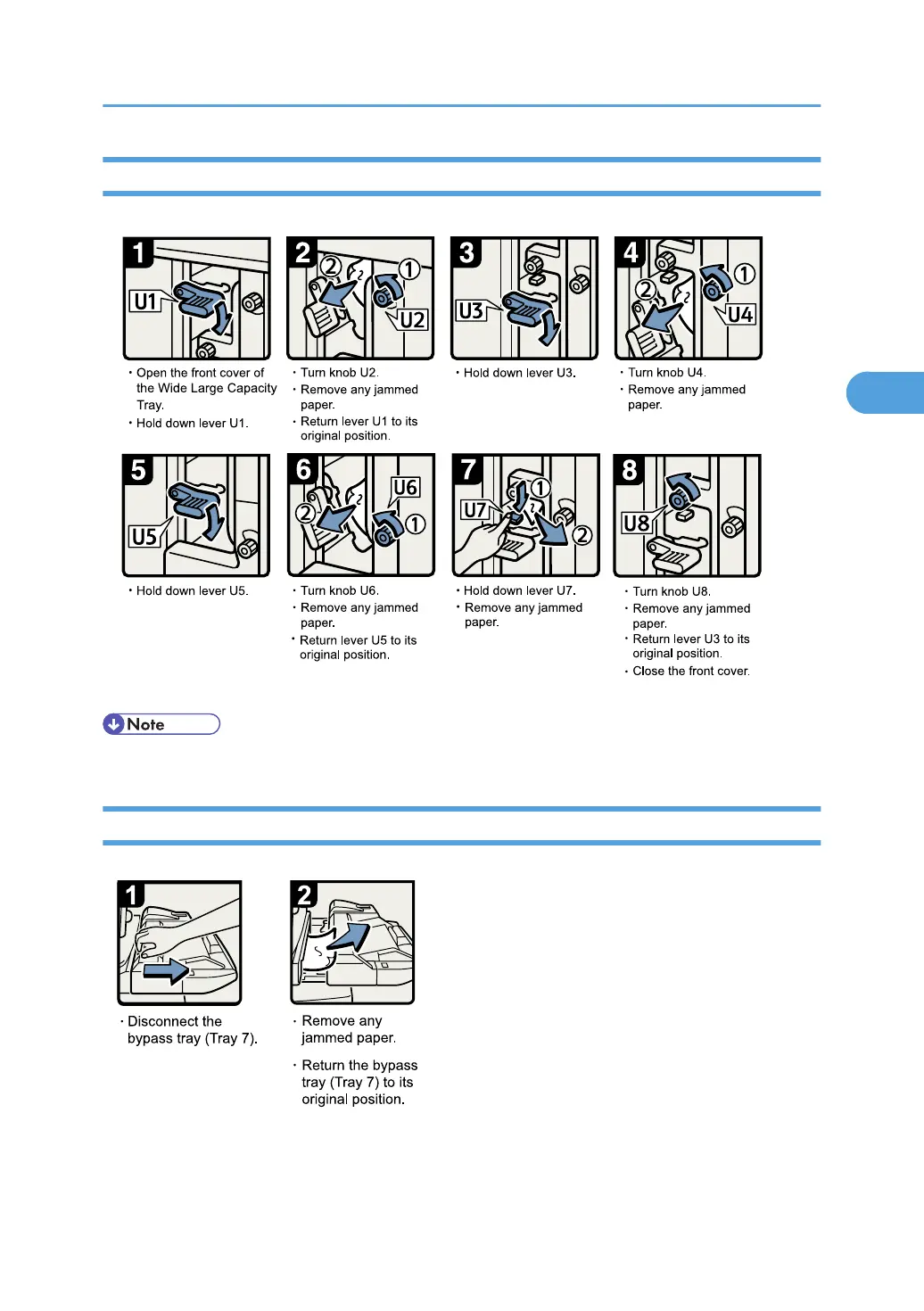 1

U1

• Open the front cover of the Wide Large Capacity Tray.

• Hold down lever U1.

2

②

①

U2

• Turn knob U2.

• Remove any jammed paper.

• Return lever U1 to its original position.

3

U3

• Hold down lever U3.

4

②

①

U4

• Turn knob U4.

• Remove any jammed paper.

5

U5

• Hold down lever U5.

6

U6

②

①

• Turn knob U6.

• Remove any jammed paper.

• Return lever U5 to its original position.

7

U7

①

②

• Hold down lever U7.

• Remove any jammed paper.

8

U8

• Turn knob U8.

• Remove any jammed paper.

• Return lever U3 to its original position.

• Close the front cover.

Note

1

• Disconnect the bypass tray (Tray 7).

2

• Remove any jammed paper.

• Return the bypass tray (Tray 7) to its original position.