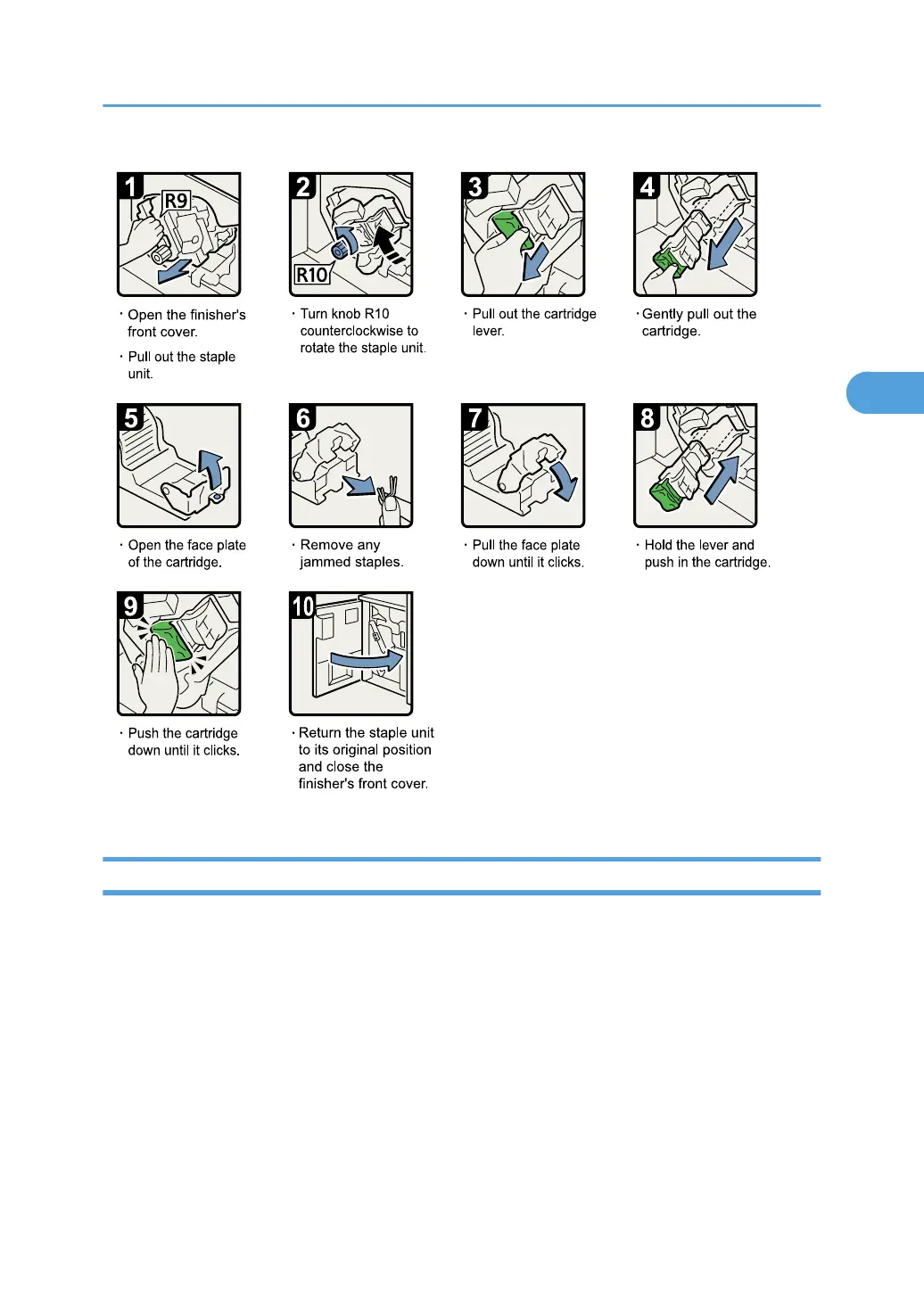 1

R9

· Open the finisher's front cover.

· Pull out the staple unit.

2

R10

· Turn knob R10 counterclockwise to rotate the staple unit.

3

· Pull out the cartridge lever.

4

· Gently pull out the cartridge.

5

· Open the face plate of the cartridge.

6

· Remove any jammed staples.

7

· Pull the face plate down until it clicks.

8

· Hold the lever and push in the cartridge.

9

· Push the cartridge down until it clicks.

10

· Return the staple unit to its original position and close the finisher's front cover.