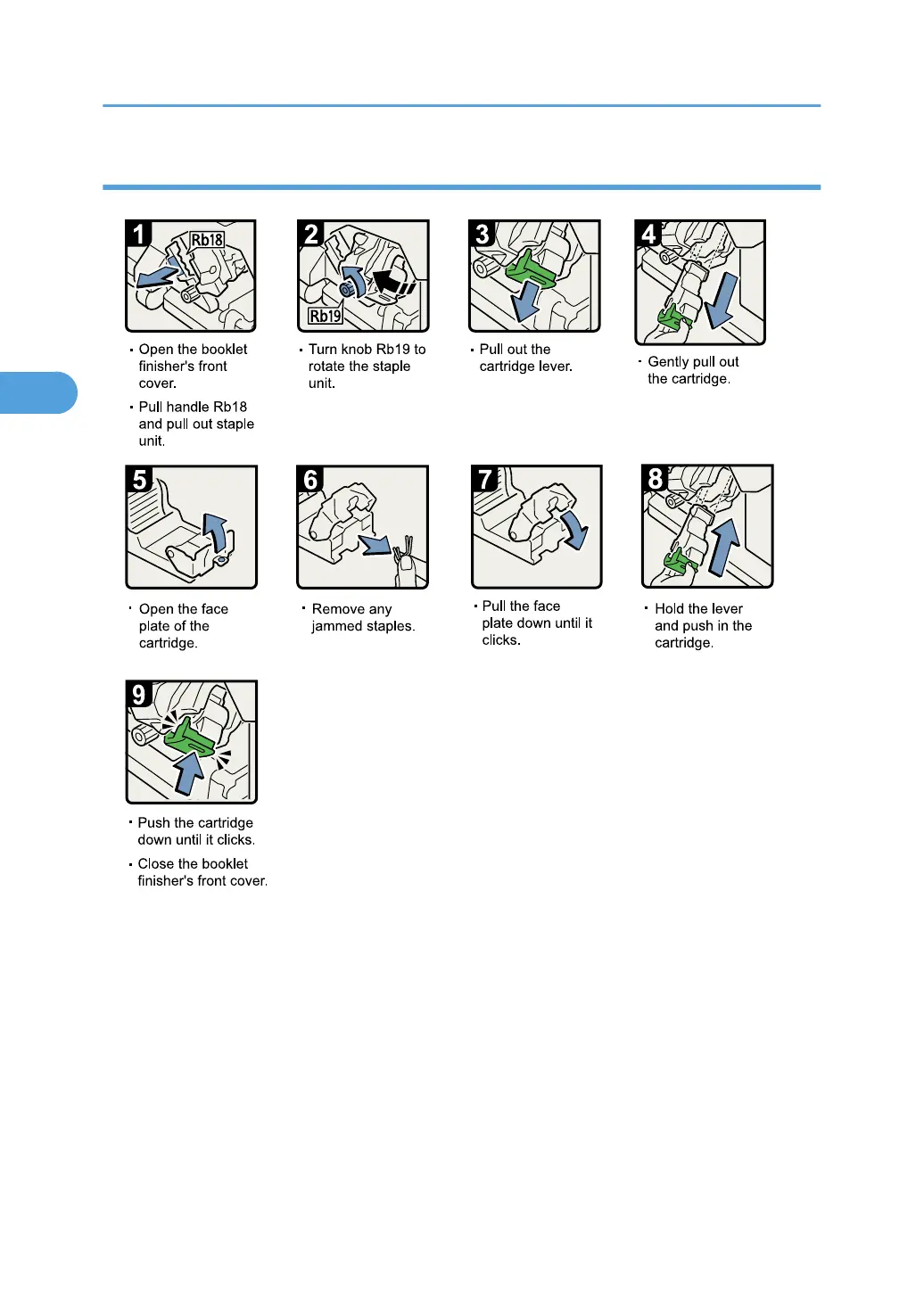 1
Rb18

• Open the booklet finisher's front cover.

• Pull handle Rb18 and pull out staple unit.

2
Rb19

• Turn knob Rb19 to rotate the staple unit.

3

• Pull out the cartridge lever.

4

• Gently pull out the cartridge.

5

• Open the face plate of the cartridge.

6

• Remove any jammed staples.

7

• Pull the face plate down until it clicks.

8

• Hold the lever and push in the cartridge.

9

• Push the cartridge down until it clicks.

• Close the booklet finisher's front cover.