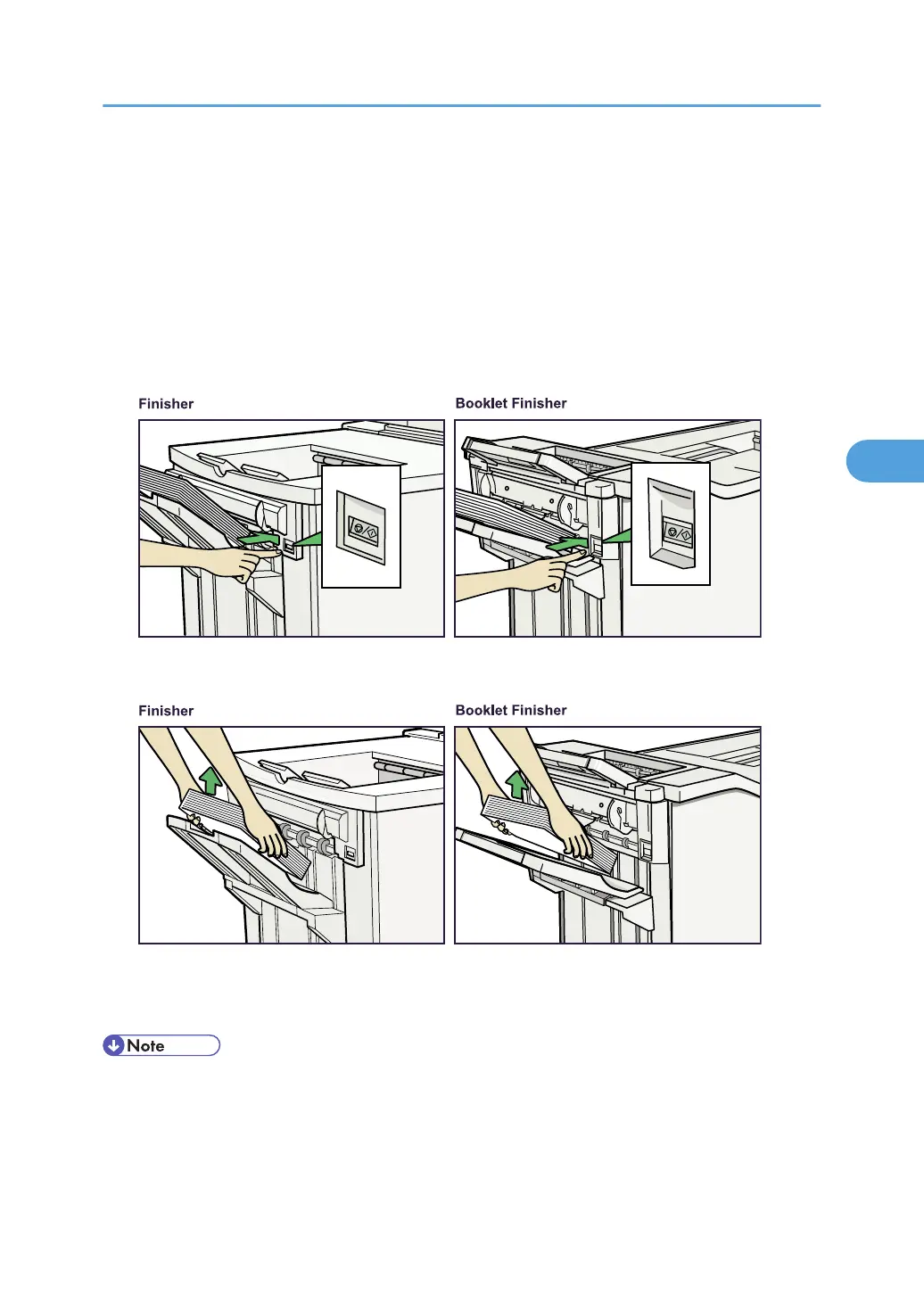 Finisher

Booklet Finisher

Finisher

Booklet Finisher

Note