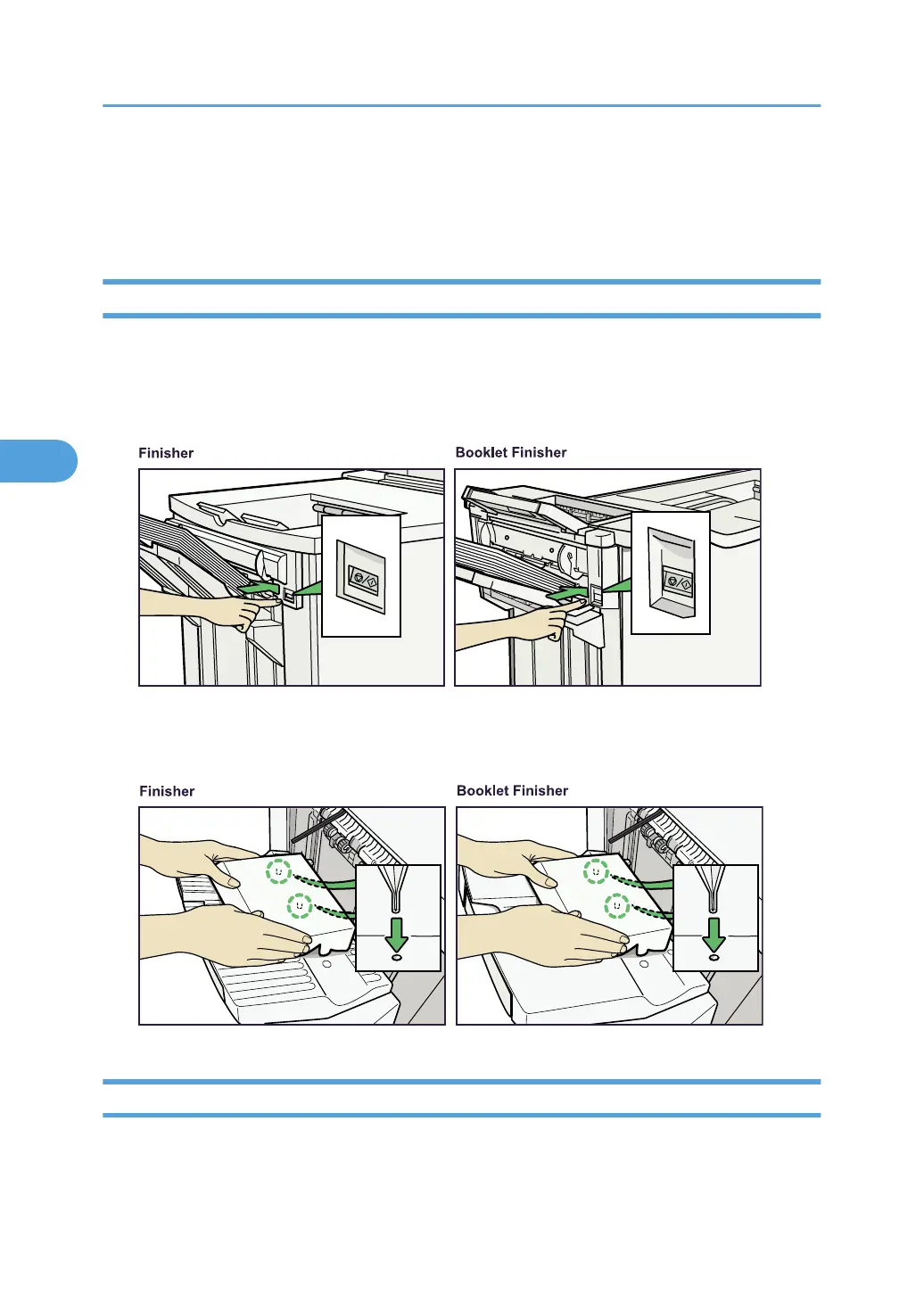 Finisher

Booklet Finisher

Finisher

Booklet Finisher