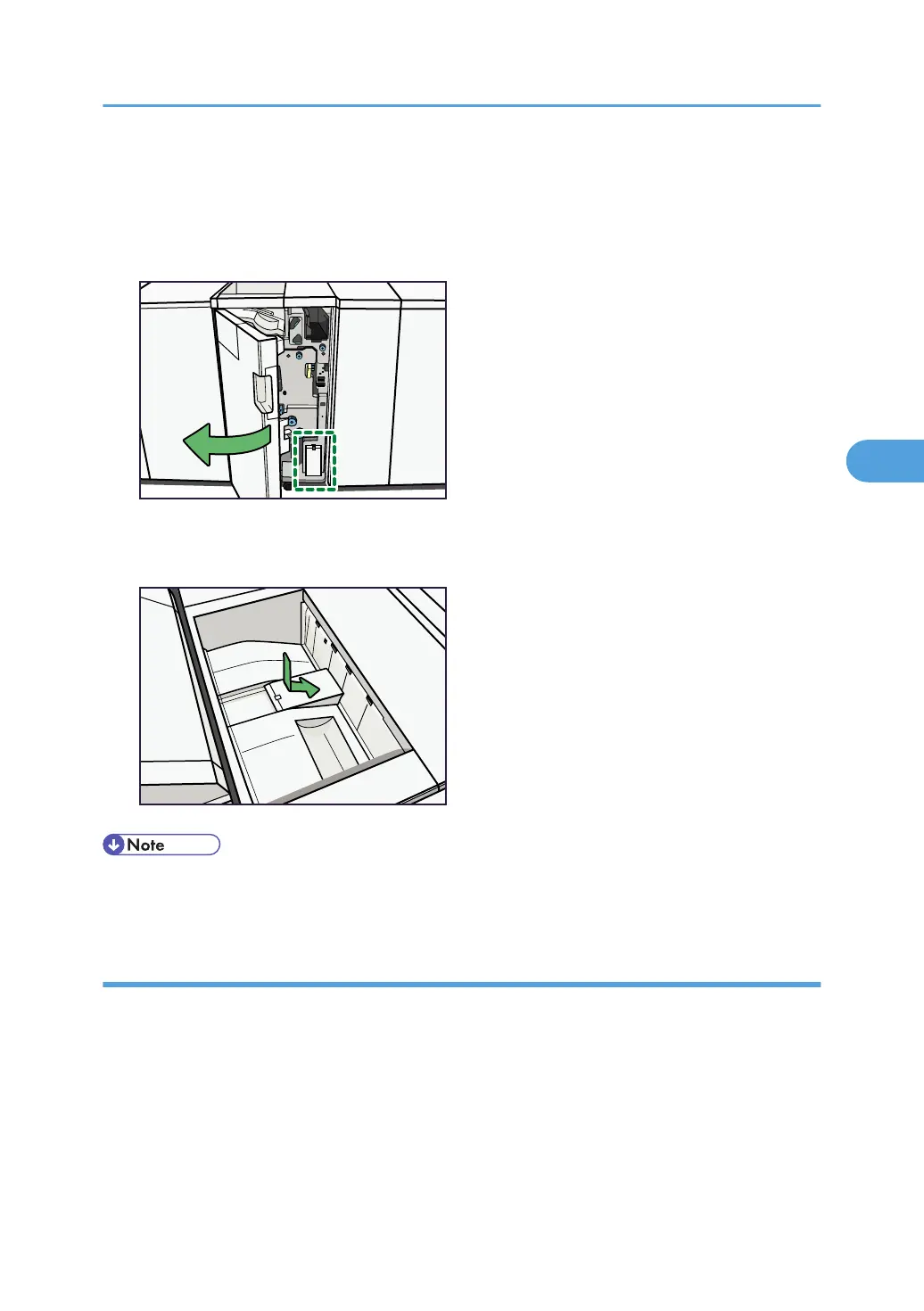 Note