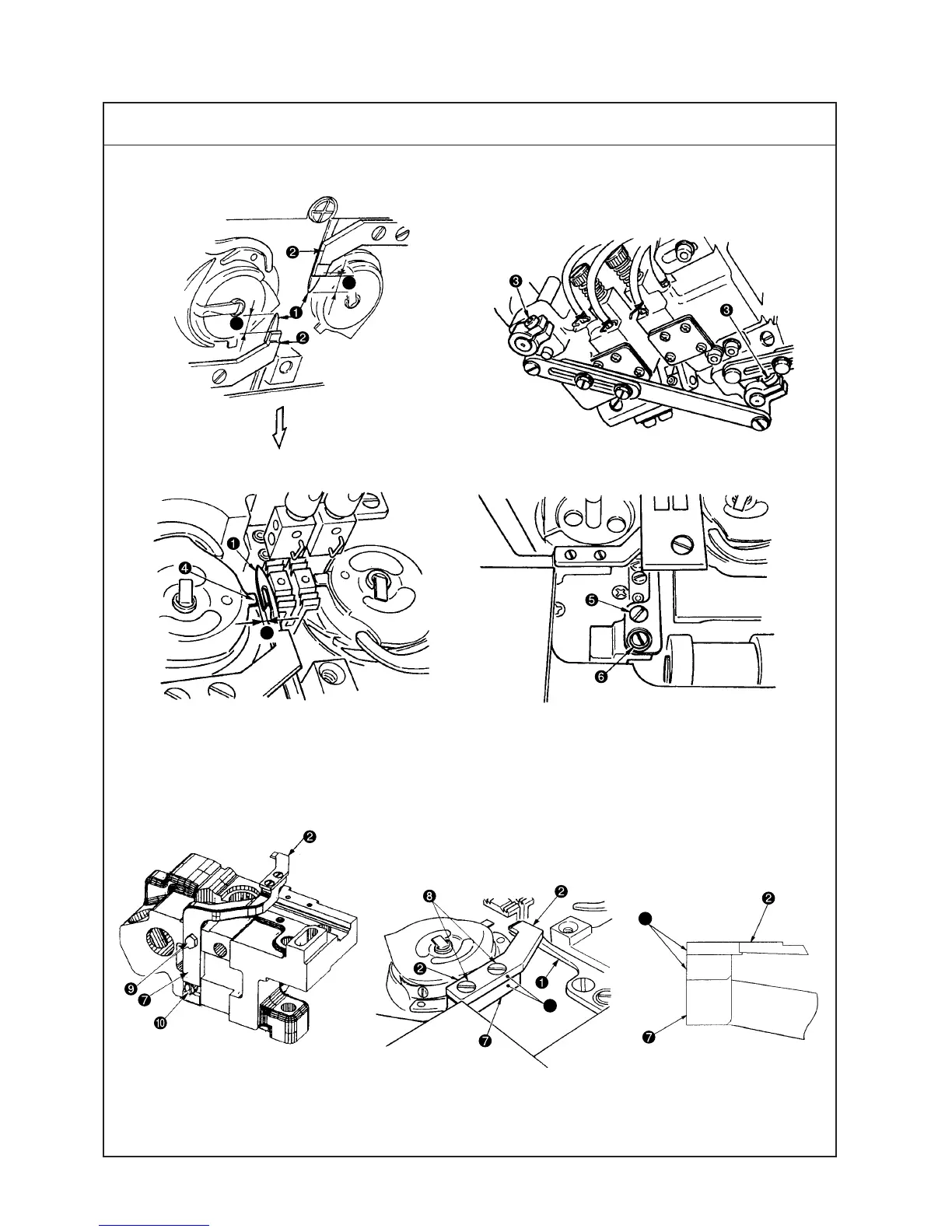 ❷

❶

❷

❸

❸

❶

❹

❺

❻

❷

❾

❼

❿

❽

❷

❷

❶

❼

❷

❼