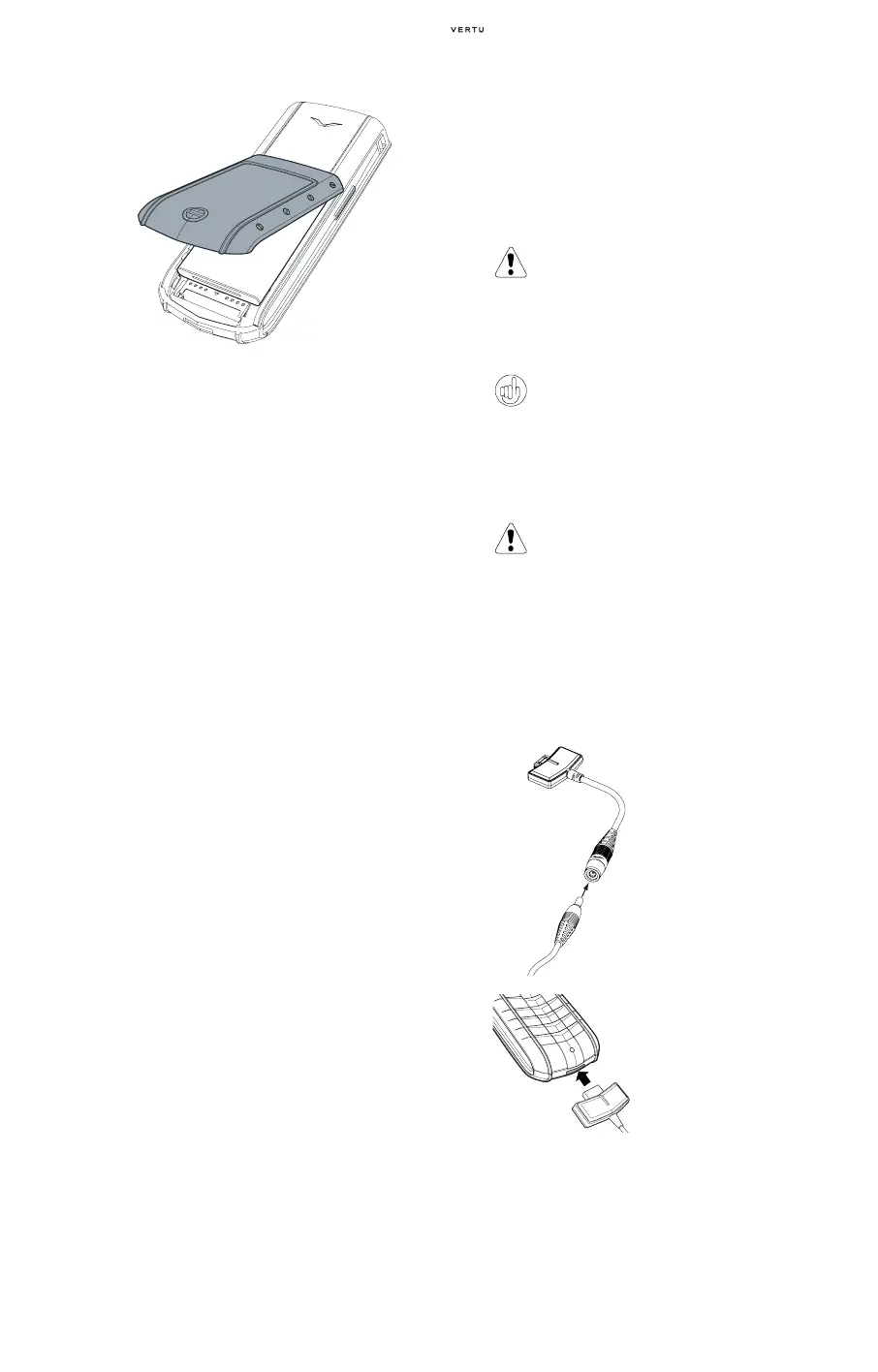 VERTU