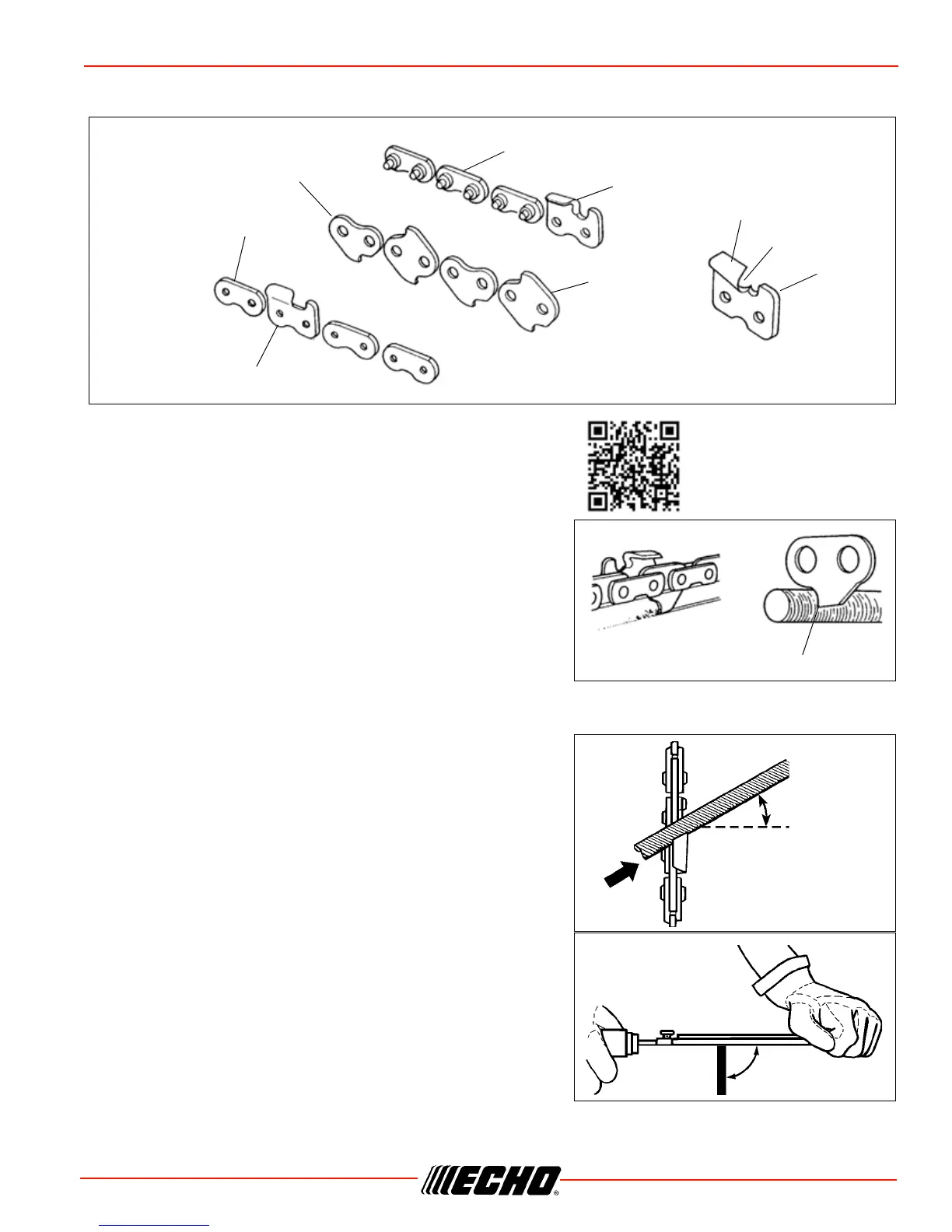 ECHO®