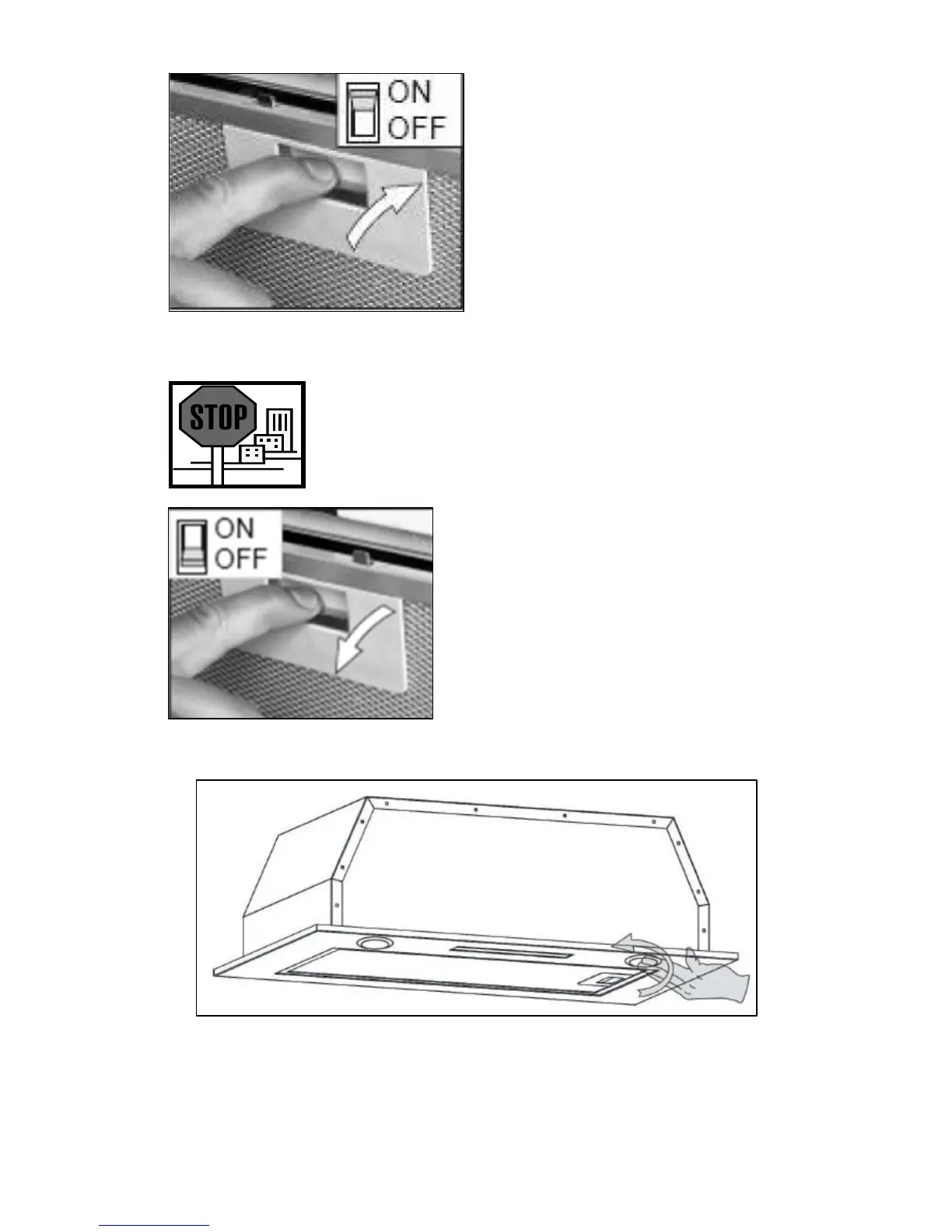 ON
OFF

STOP

ON
OFF