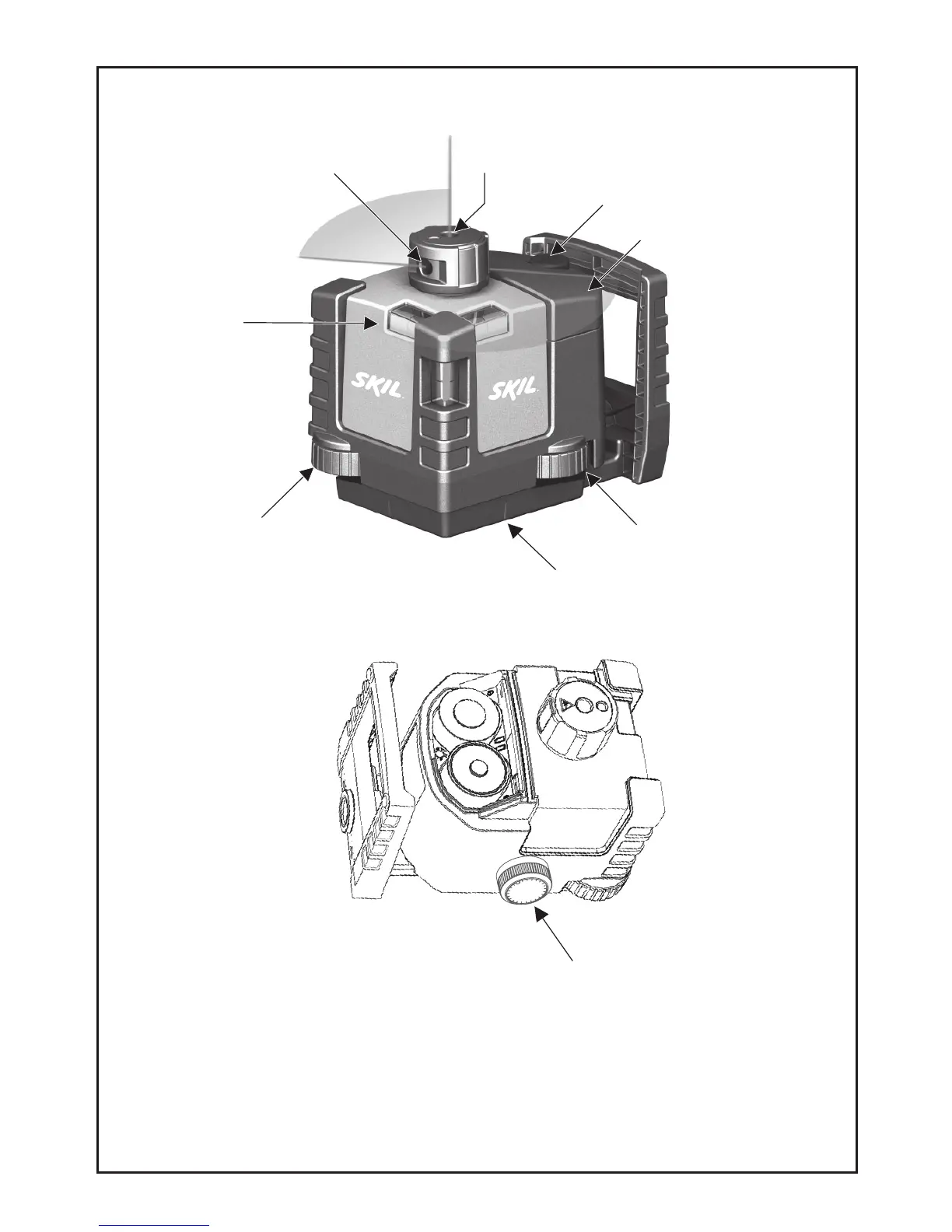 SKIL SKIL