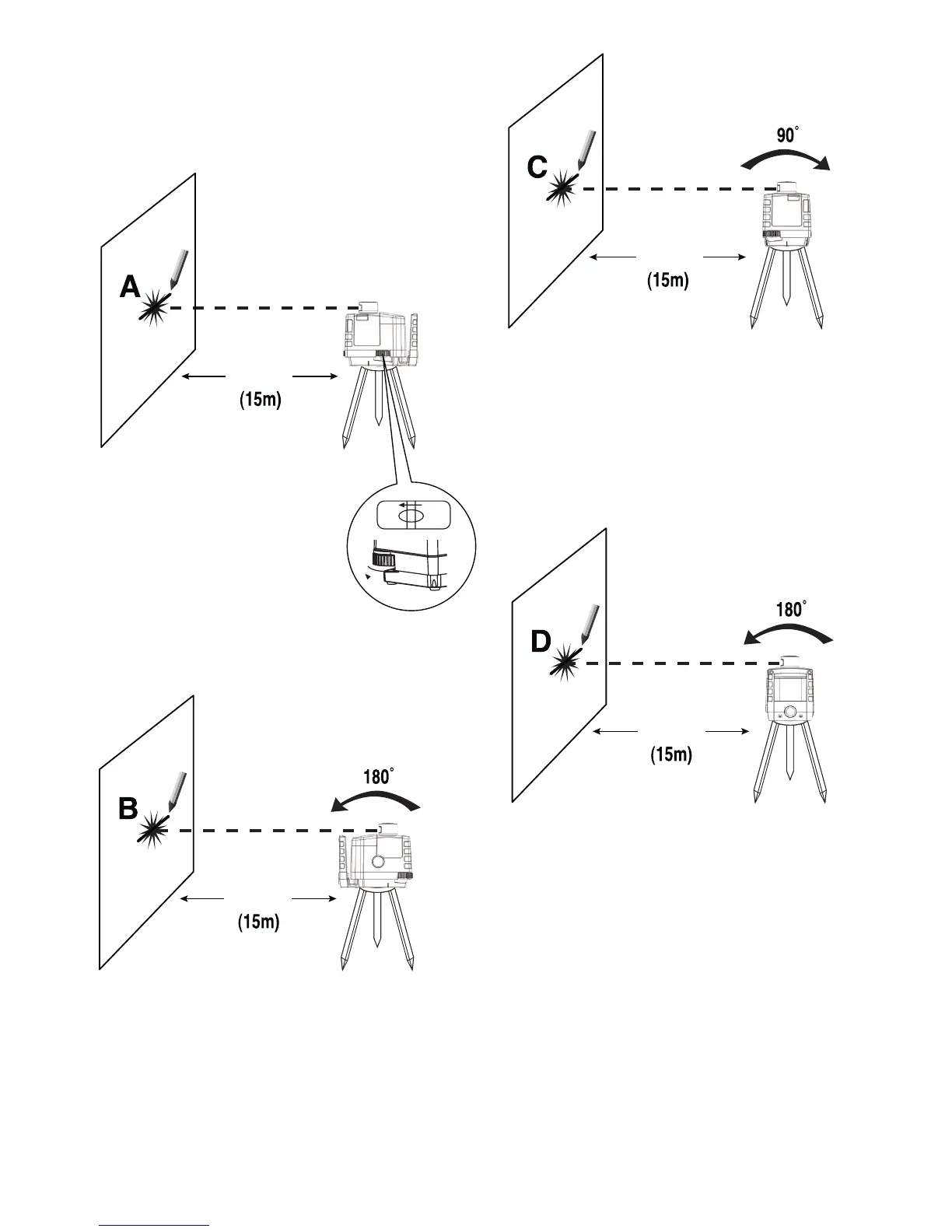 A

(15m)

B

180°

(15m)

C

90°

(15m)

D

180°

(15m)