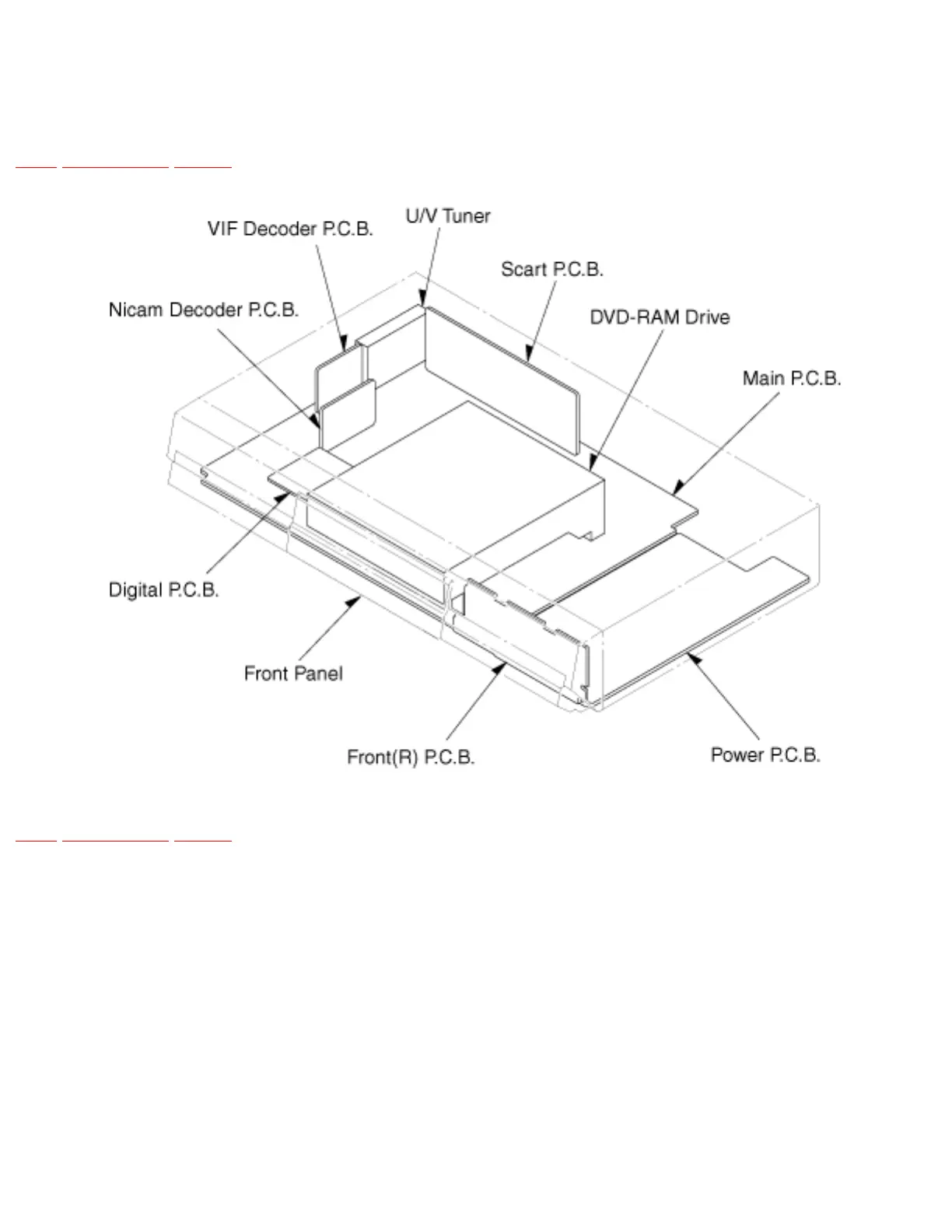 U/V Tuner

VIF Decoder P.C.B.

Scart P.C.B.

Nicam Decoder P.C.B.

DVD-RAM Drive

Main P.C.B.

Digital P.C.B.

Front Panel

Front(R) P.C.B.

Power P.C.B.