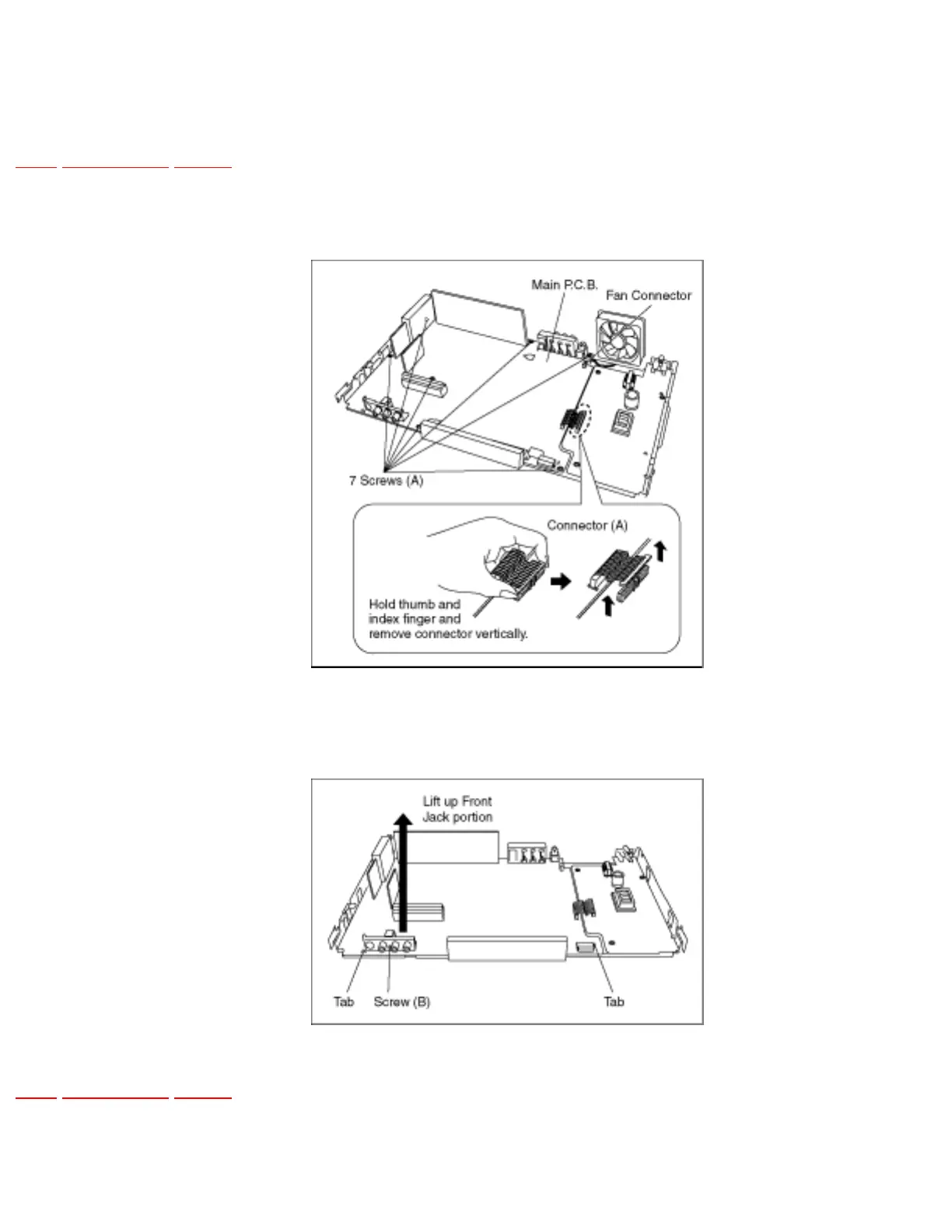 Main P.C.B.

Fan Connector

7 Screws (A)

Connector (A)

Hold thumb and index finger and remove connector vertically.

Lift up Front Jack portion

Tab

Screw (B)

Tab