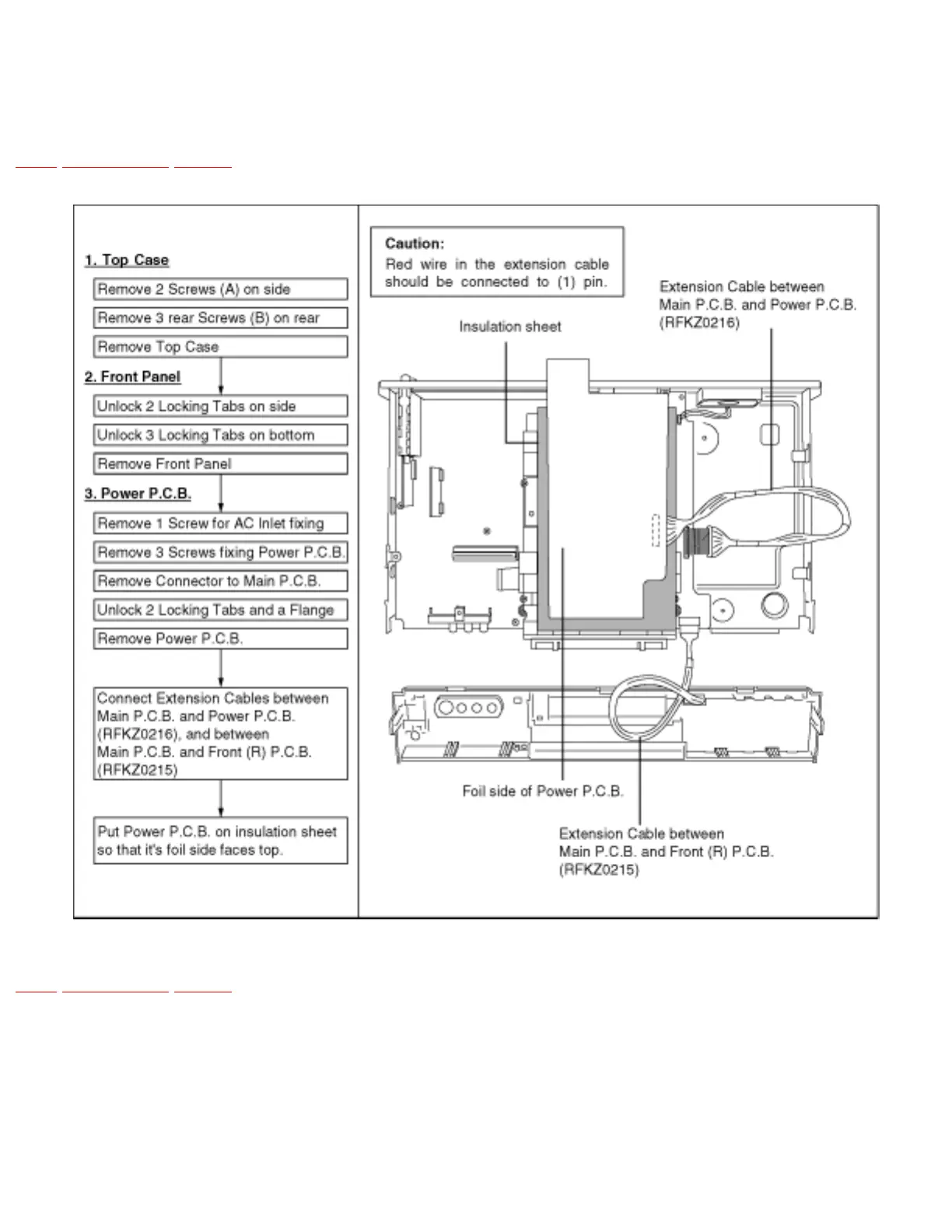 1. Top Case

Remove 2 Screws (A) on side

Remove 3 rear Screws (B) on rear

Remove Top Case

2. Front Panel

Unlock 2 Locking Tabs on side

Unlock 3 Locking Tabs on bottom

Remove Front Panel

3. Power P.C.B.

Remove 1 Screw for AC Inlet fixing

Remove 3 Screws fixing Power P.C.B.

Remove Connector to Main P.C.B.

Unlock 2 Locking Tabs and a Flange

Remove Power P.C.B.

Connect Extension Cables between Main P.C.B. and Power P.C.B. (RFKZ0216), and between Main P.C.B. and Front (R) P.C.B. (RFKZ0215)

Put Power P.C.B. on insulation sheet so that it's foil side faces top.

Caution:
Red wire in the extension cable should be connected to (1) pin.

Extension Cable between Main P.C.B. and Power P.C.B. (RFKZ0216)

Insulation sheet

Foil side of Power P.C.B.

Extension Cable between Main P.C.B. and Front (R) P.C.B. (RFKZ0215)