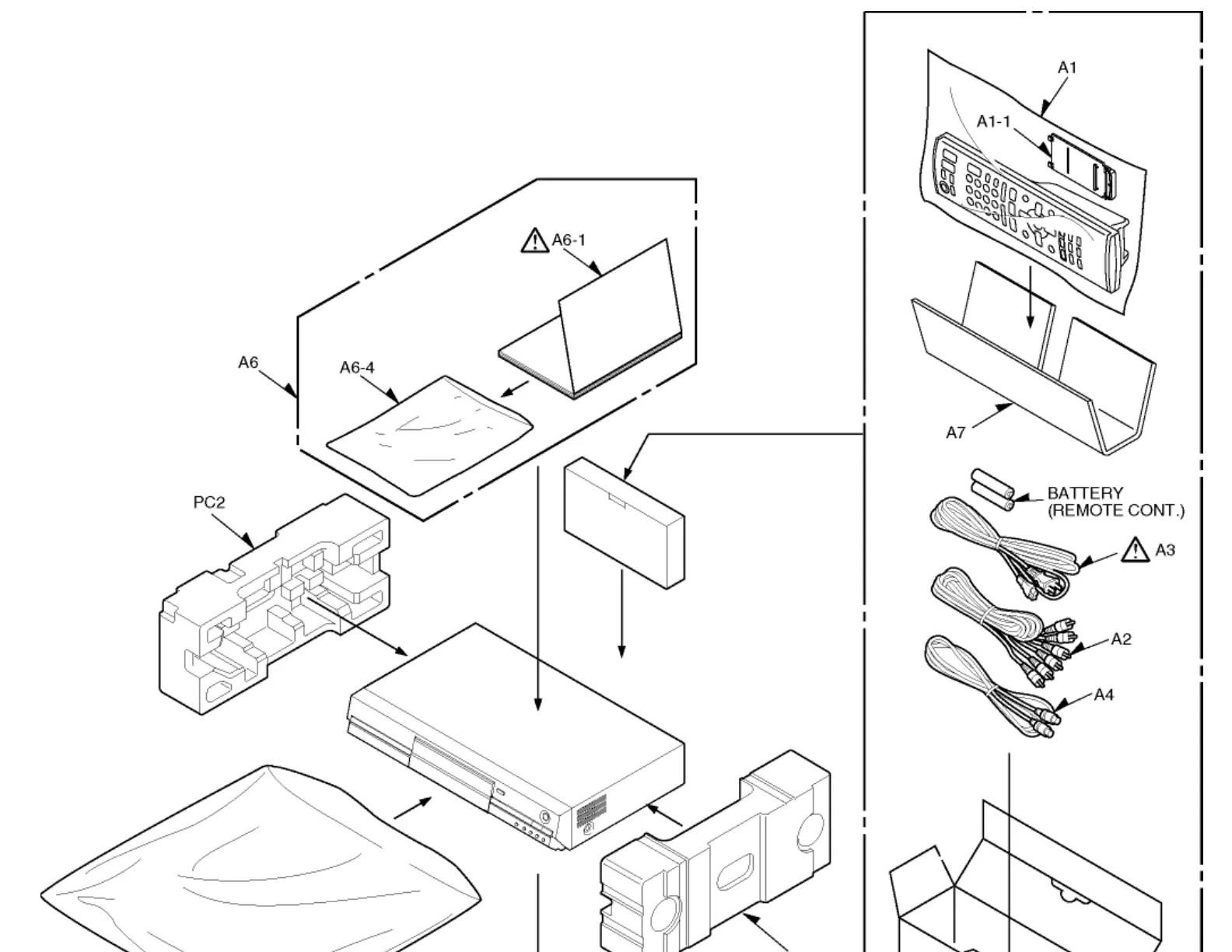 A1
A1-1
A6-1
A6
A6-4
A7
PC2
BATTERY (REMOTE CONT.)
A3
A2
A4