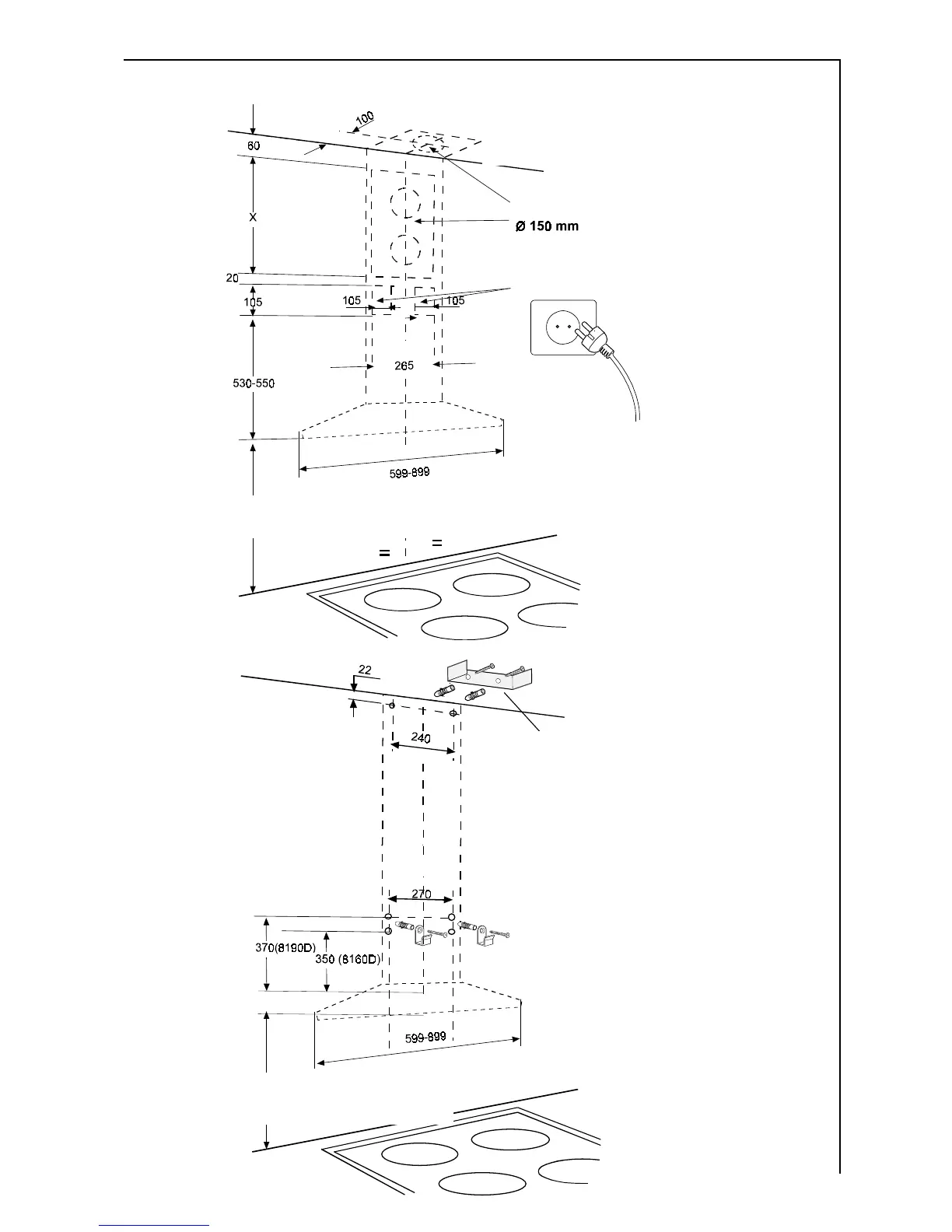 100

60

X

Ø 150 mm

20

105

105

105

265

530-550

599-899

=

=

22

240

270

370(8190D)

350 (8160D)

599-899