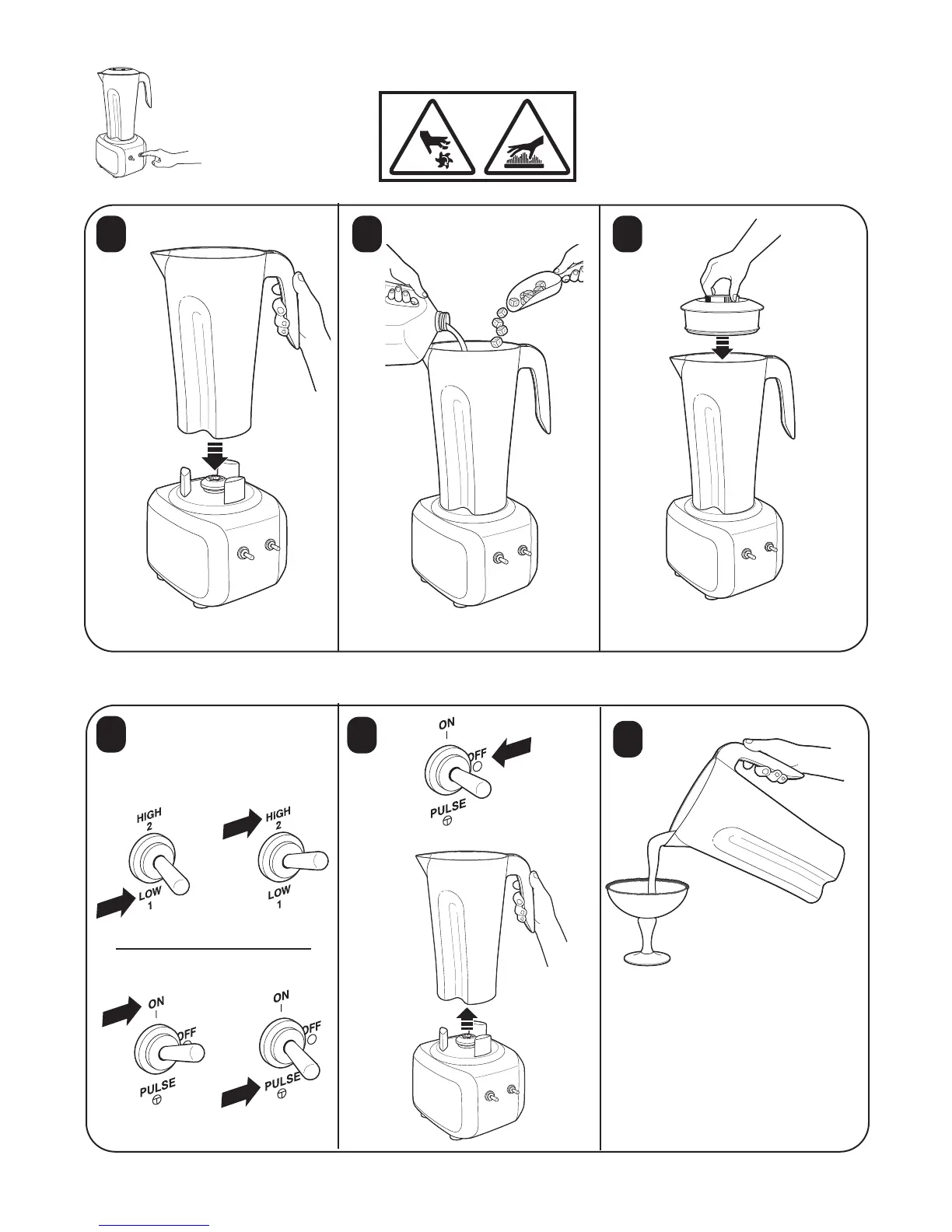 HIGH
2
LOW
1

HIGH
2
LOW
1

ON
OFF
PULSE

ON
OFF
PULSE

ON
OFF
PULSE