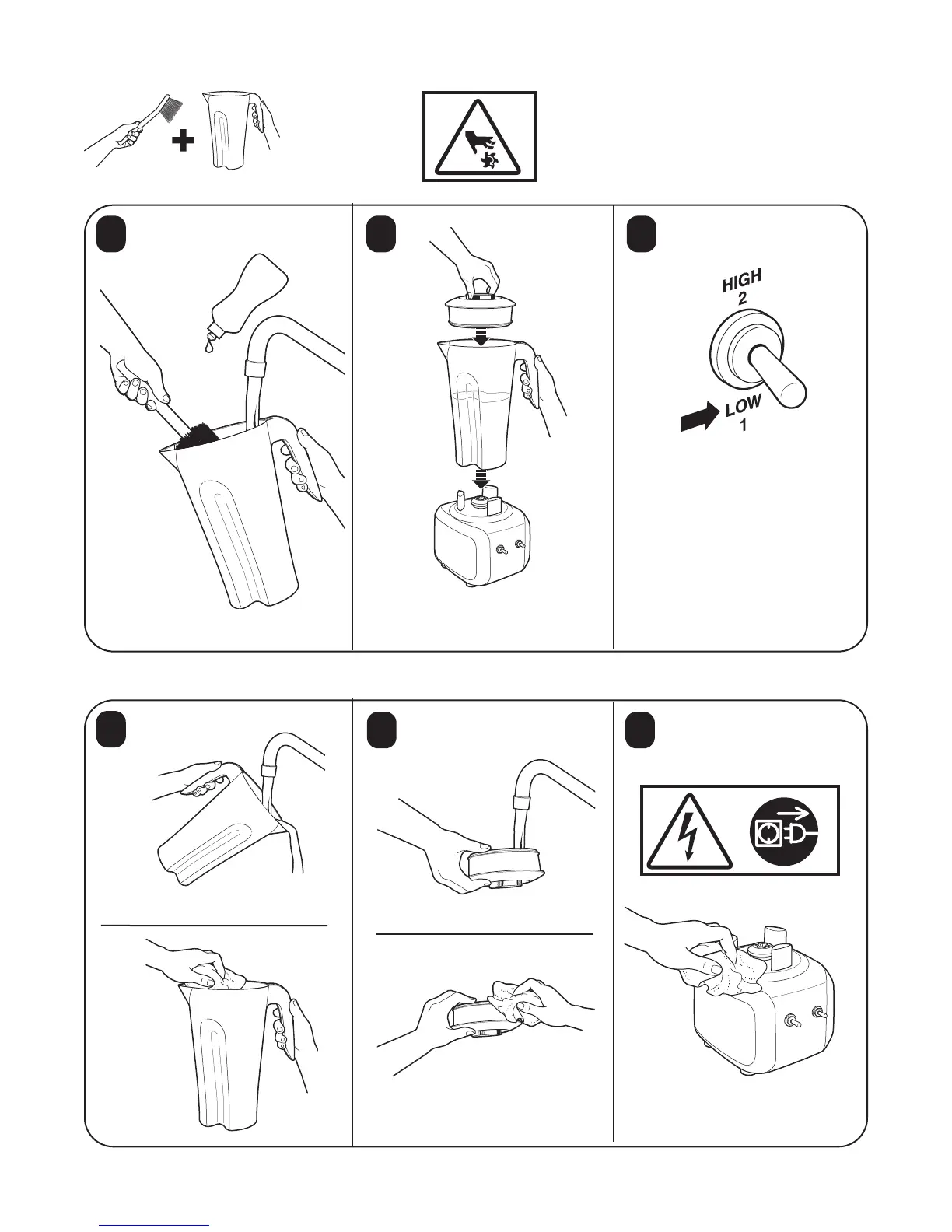 HIGH
2
LOW
1