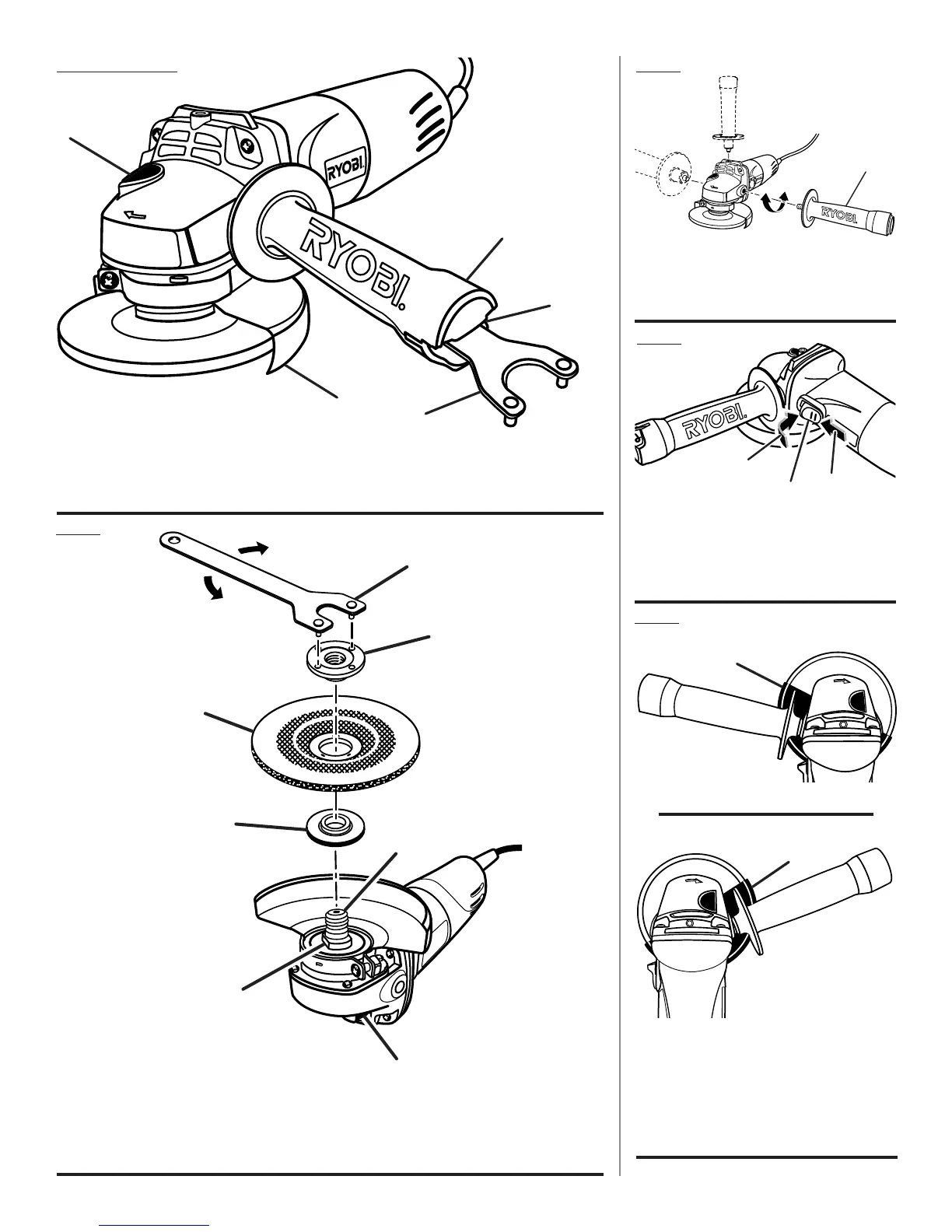 RYOBI

RYOBI

RYOBI

RYOBI