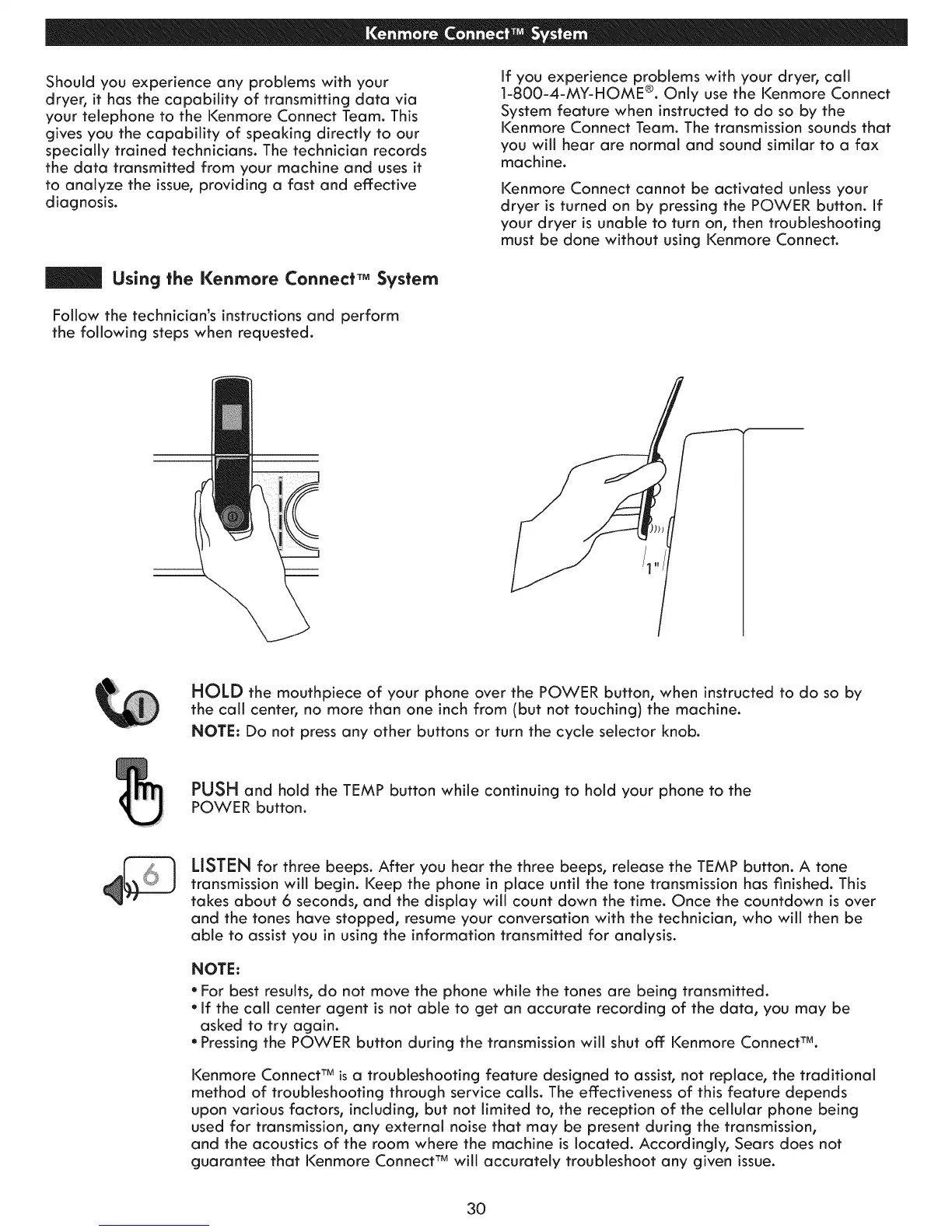 Kenmore Connect™ System

Should you experience any problems with your dryer, it has the capability of transmitting data via your telephone to the Kenmore Connect Team. This gives you the capability of speaking directly to our specially trained technicians. The technician records the data transmitted from your machine and uses it to analyze the issue, providing a fast and effective diagnosis.

If you experience problems with your dryer, call 1-800-4-MY-HOME®. Only use the Kenmore Connect System feature when instructed to do so by the Kenmore Connect Team. The transmission sounds that you will hear are normal and sound similar to a fax machine.

Kenmore Connect cannot be activated unless your dryer is turned on by pressing the POWER button. If your dryer is unable to turn on, then troubleshooting must be done without using Kenmore Connect.

Using the Kenmore Connect™ System

Follow the technician's instructions and perform the following steps when requested.

1"

HOLD the mouthpiece of your phone over the POWER button, when instructed to do so by the call center, no more than one inch from (but not touching) the machine.

NOTE: Do not press any other buttons or turn the cycle selector knob.

PUSH and hold the TEMP button while continuing to hold your phone to the POWER button.

6

LISTEN for three beeps. After you hear the three beeps, release the TEMP button. A tone transmission will begin. Keep the phone in place until the tone transmission has finished. This takes about 6 seconds, and the display will count down the time. Once the countdown is over and the tones have stopped, resume your conversation with the technician, who will then be able to assist you in using the information transmitted for analysis.

NOTE:
• For best results, do not move the phone while the tones are being transmitted.
• If the call center agent is not able to get an accurate recording of the data, you may be asked to try again.
• Pressing the POWER button during the transmission will shut off Kenmore Connect™.

Kenmore Connect™ is a troubleshooting feature designed to assist, not replace, the traditional method of troubleshooting through service calls. The effectiveness of this feature depends upon various factors, including, but not limited to, the reception of the cellular phone being used for transmission, any external noise that may be present during the transmission, and the acoustics of the room where the machine is located. Accordingly, Sears does not guarantee that Kenmore Connect™ will accurately troubleshoot any given issue.

30