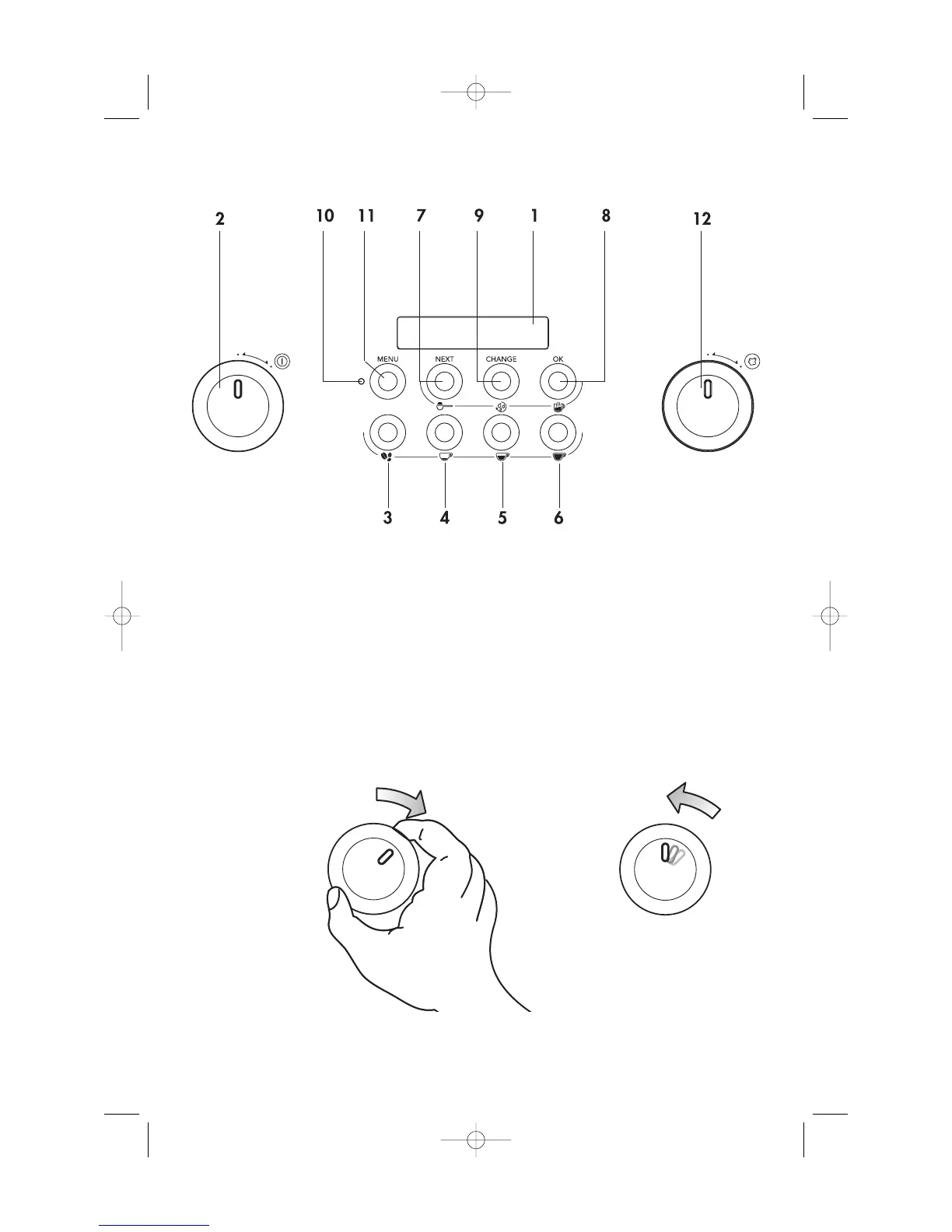 2

10 11 7 9 1 8

12

MENU

NEXT

CHANGE

OK

3 4 5 6