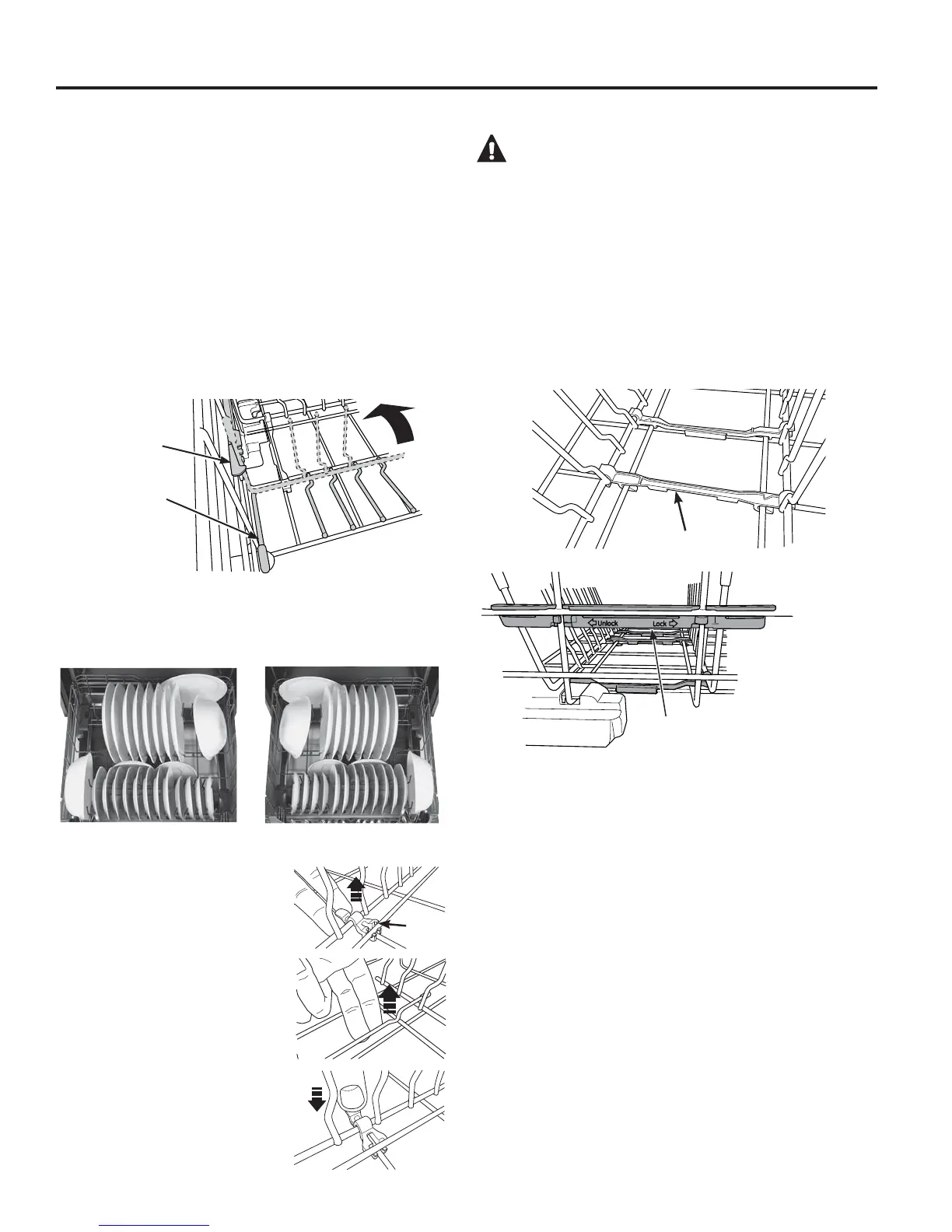 Unlock Lock