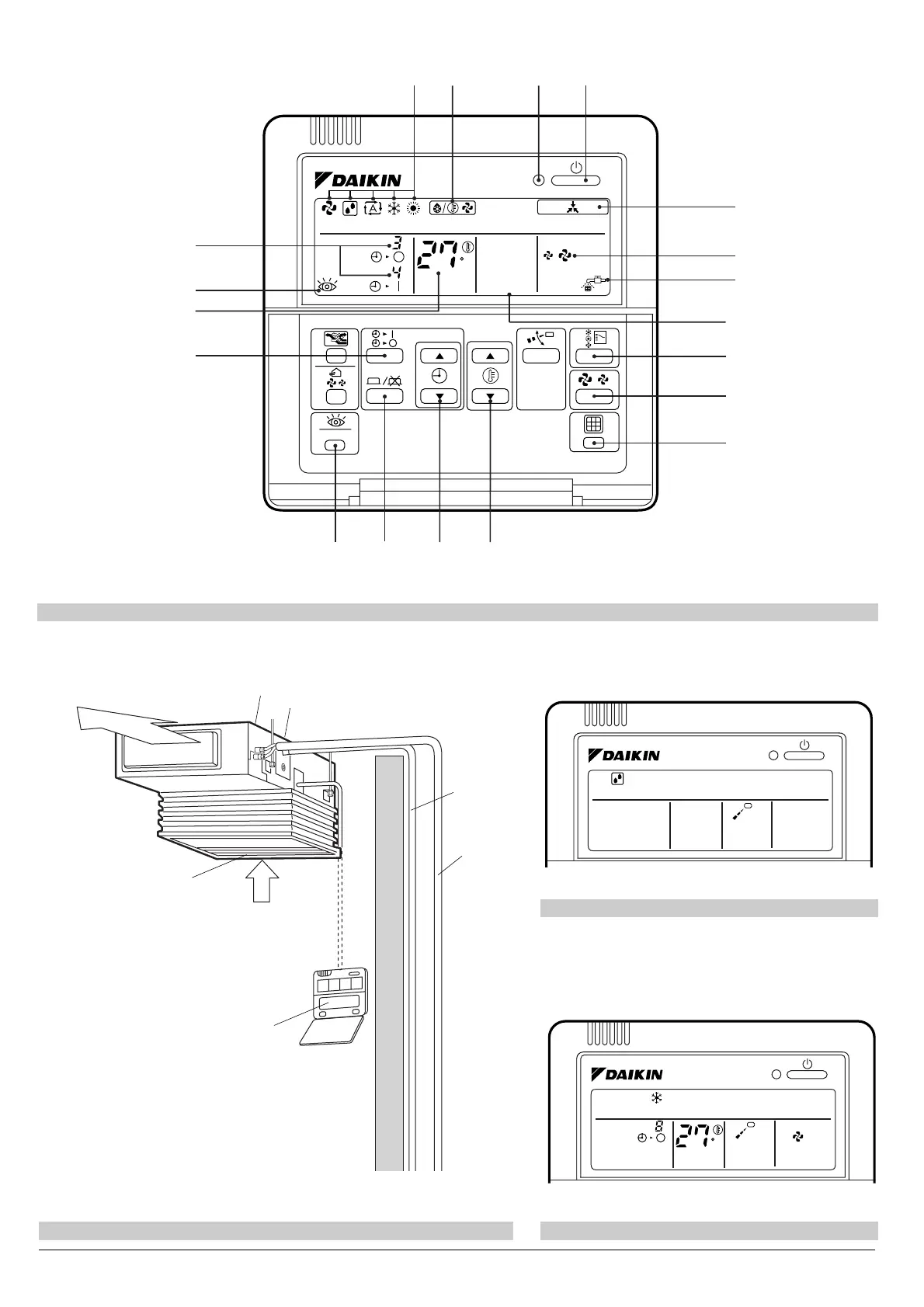 DAIKIN

3
4

27

DAIKIN

DAIKIN

8

27