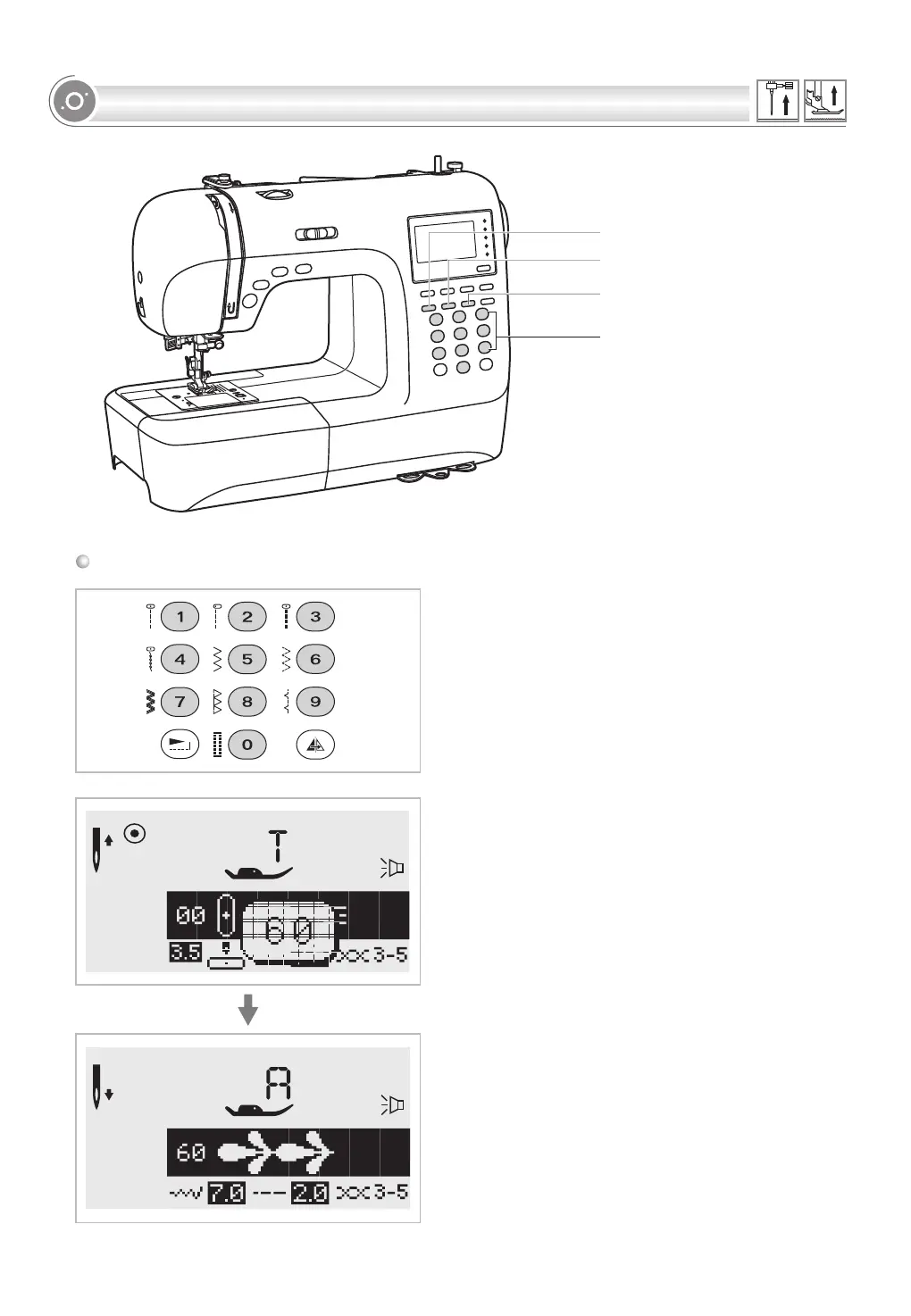 1
2
3
4
5
6
7
8
9
0

T
00
60
3.5
3-5

A
60
7.0
2.0
3-5