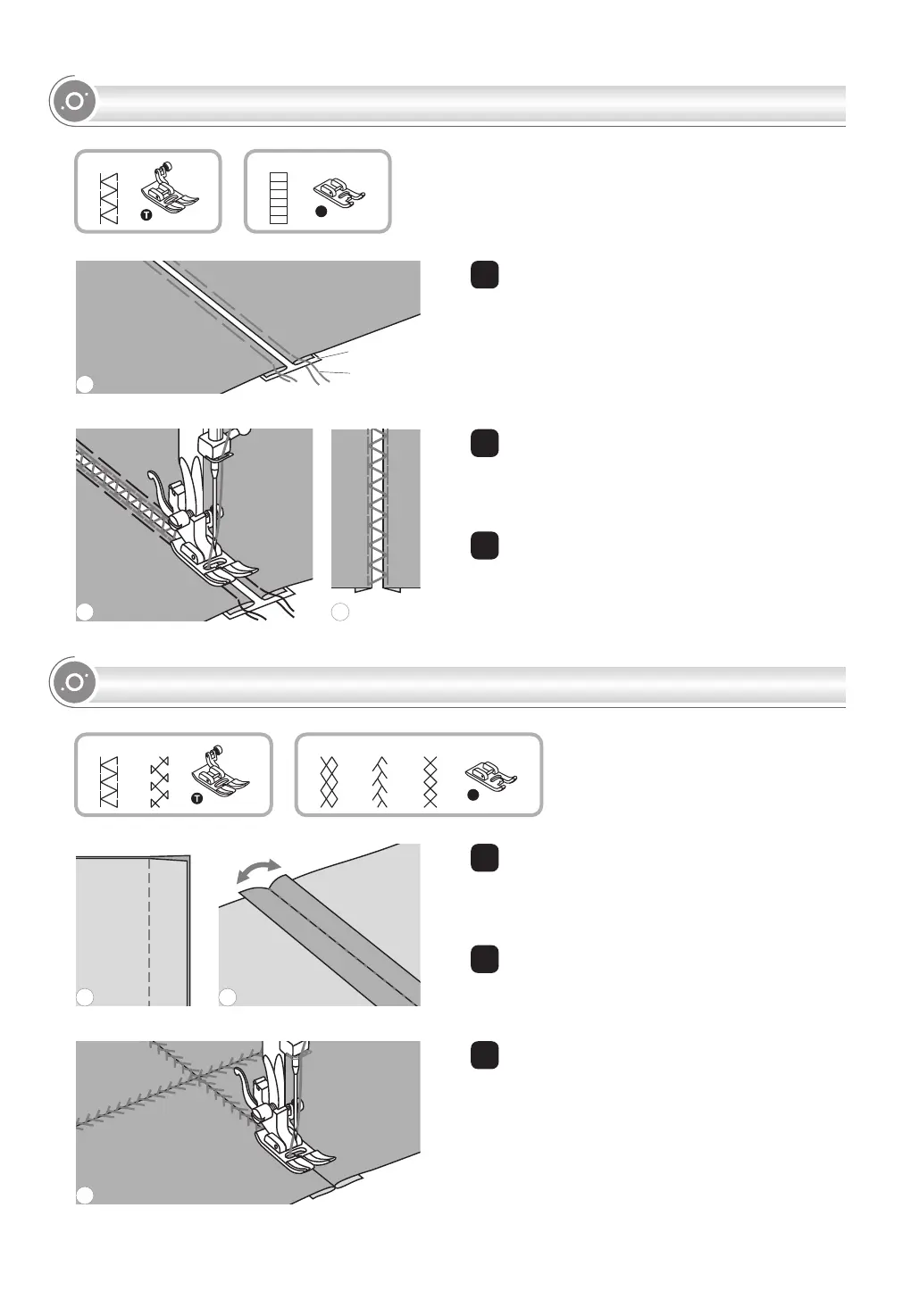 T
T