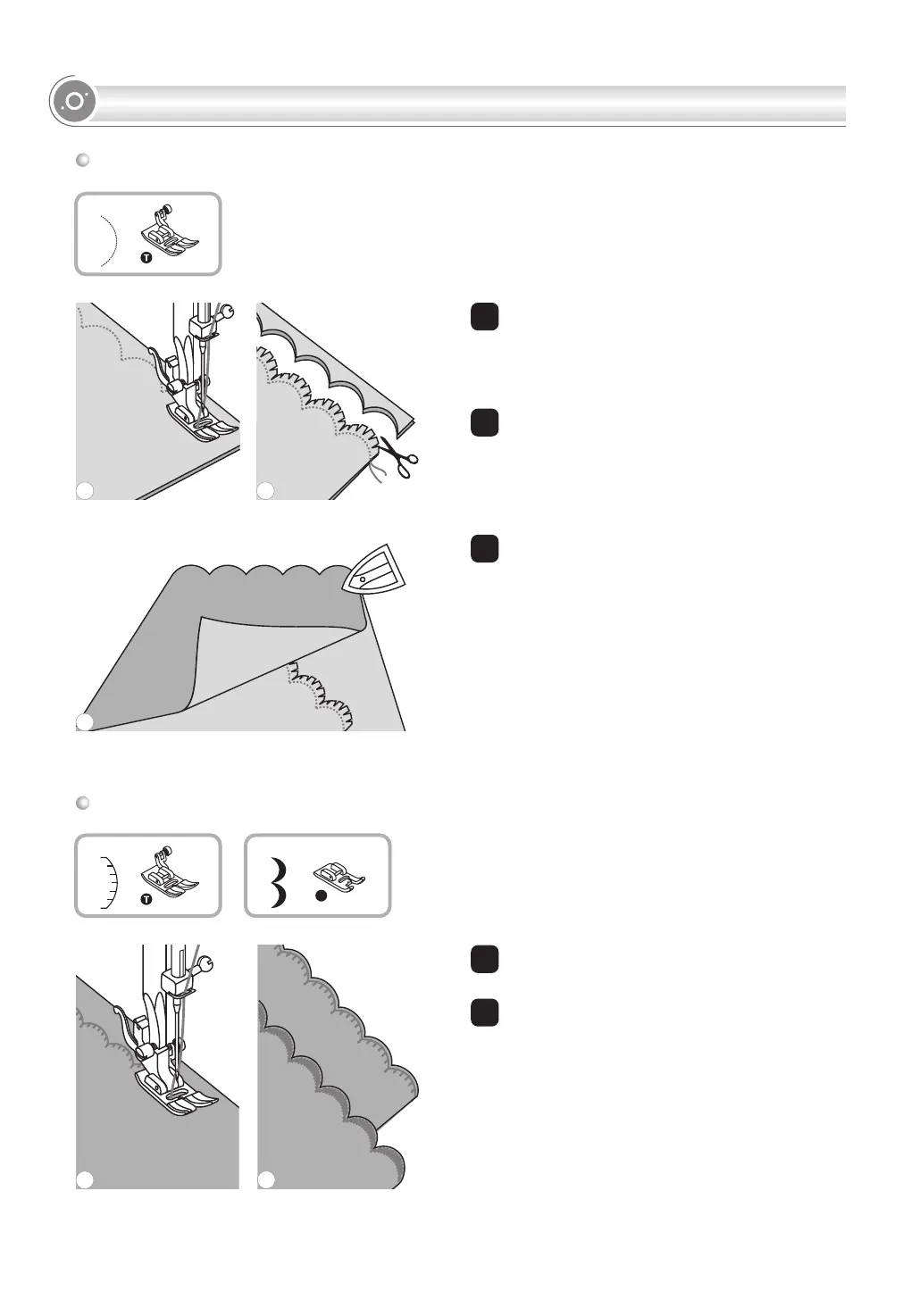 T

T