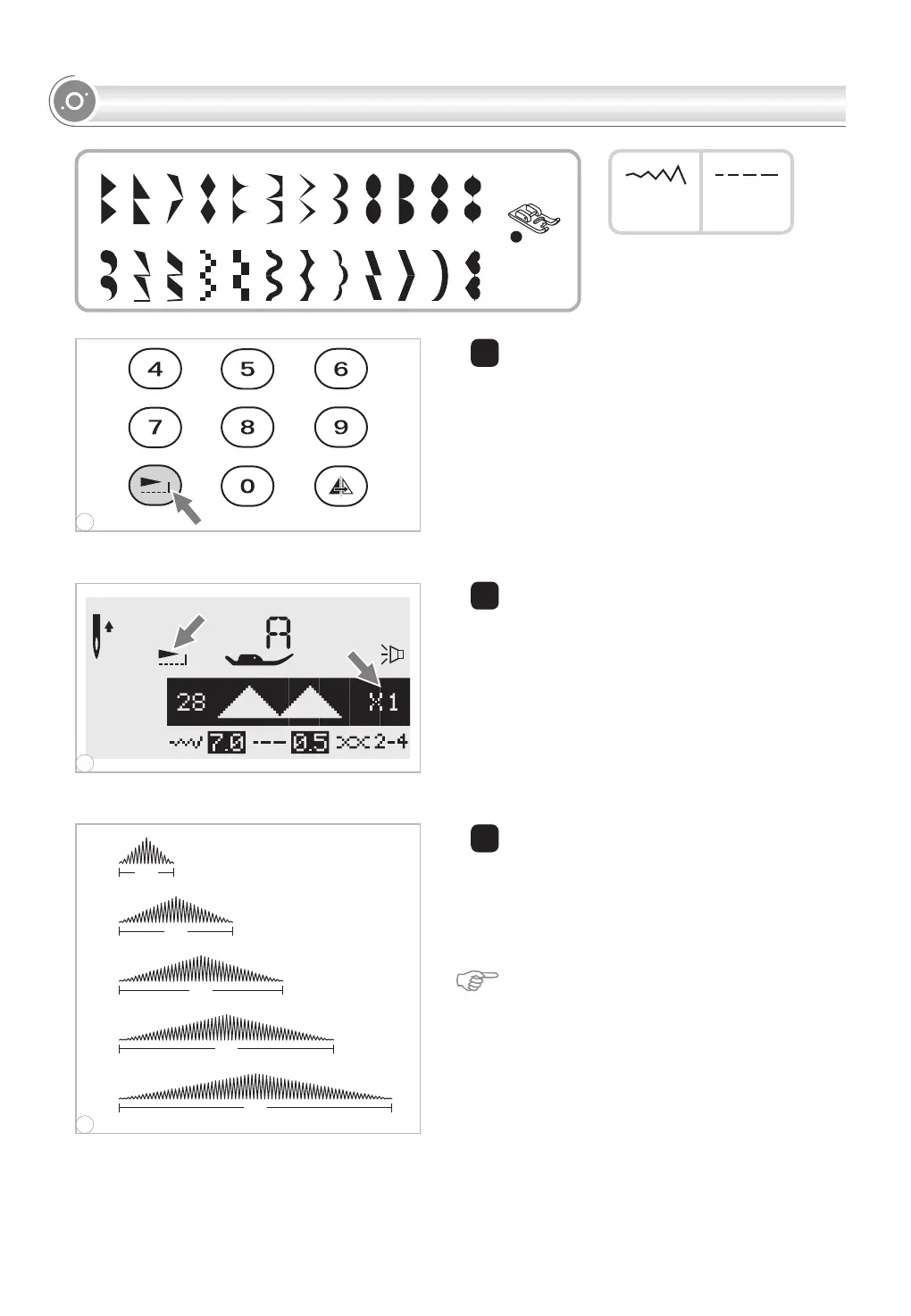 4 5 6
7 8 9
0

A
28
X1
7.0
0.5
2-4