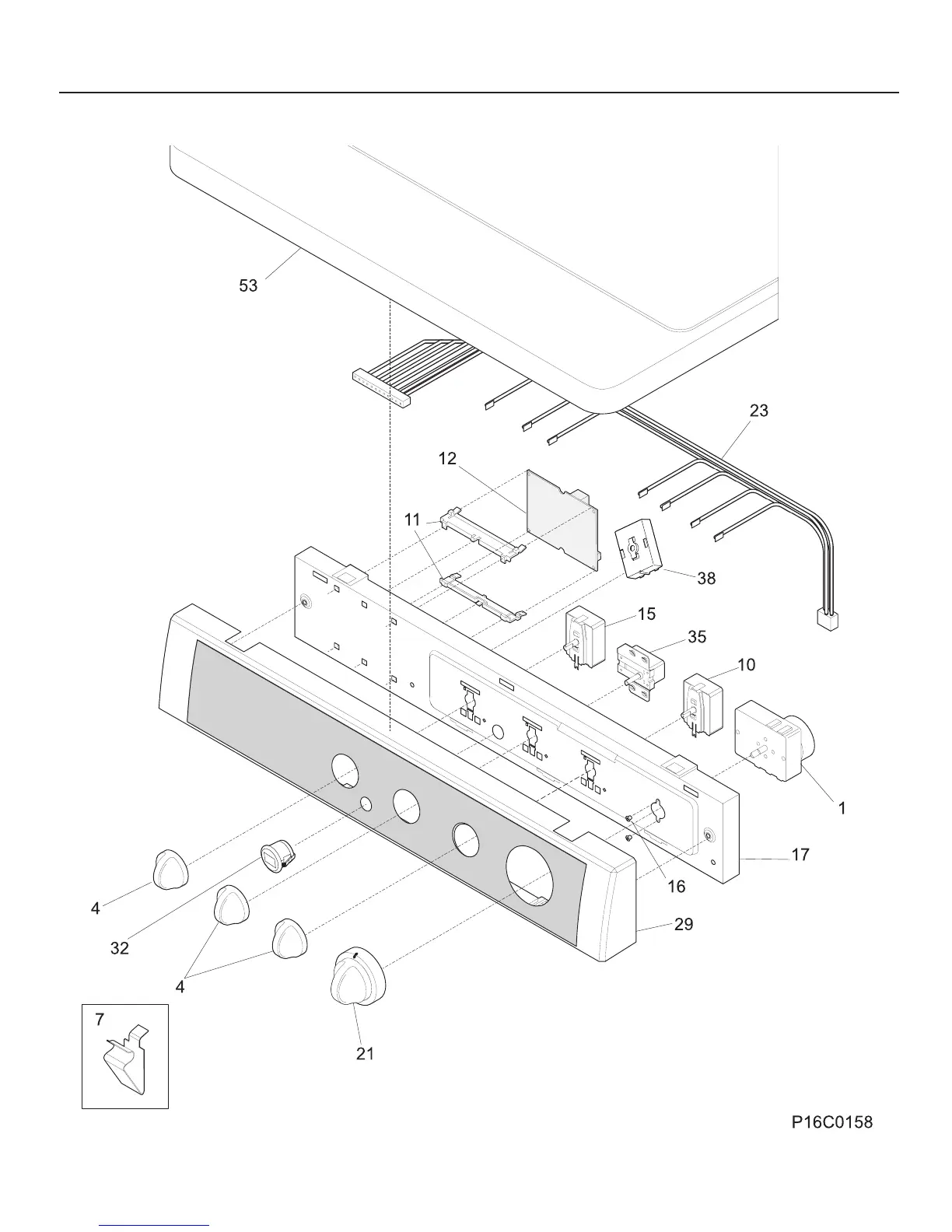 53

23

12

11

38

15

35

10

1

17

16

29

4

32

4

21

7

P16C0158