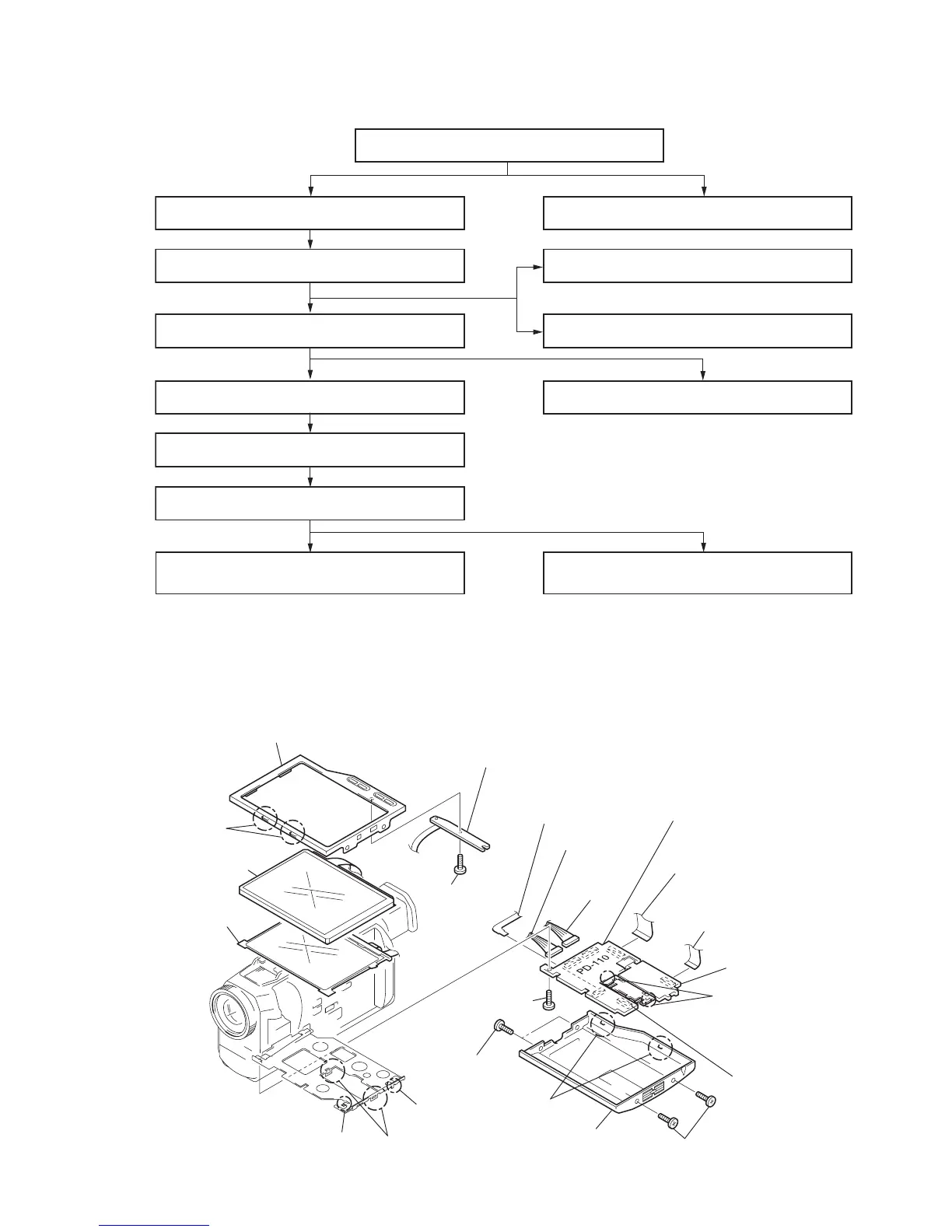 PD-110